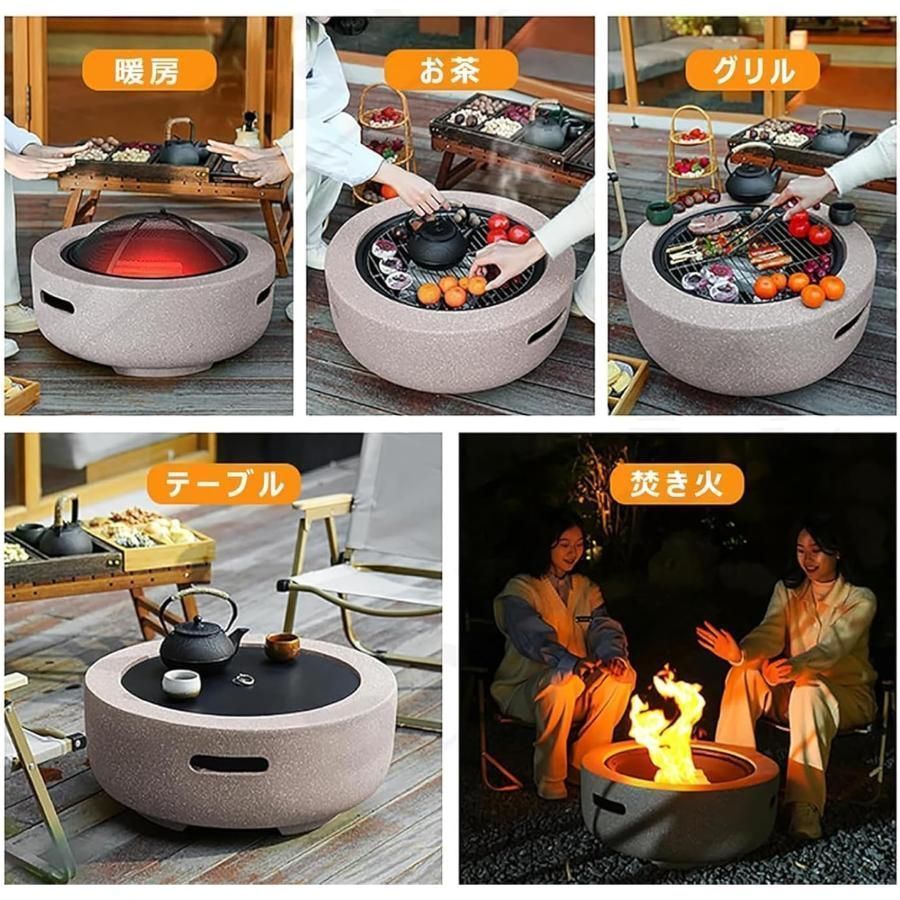 暖房

お茶

グリル

テーブル

焚き火