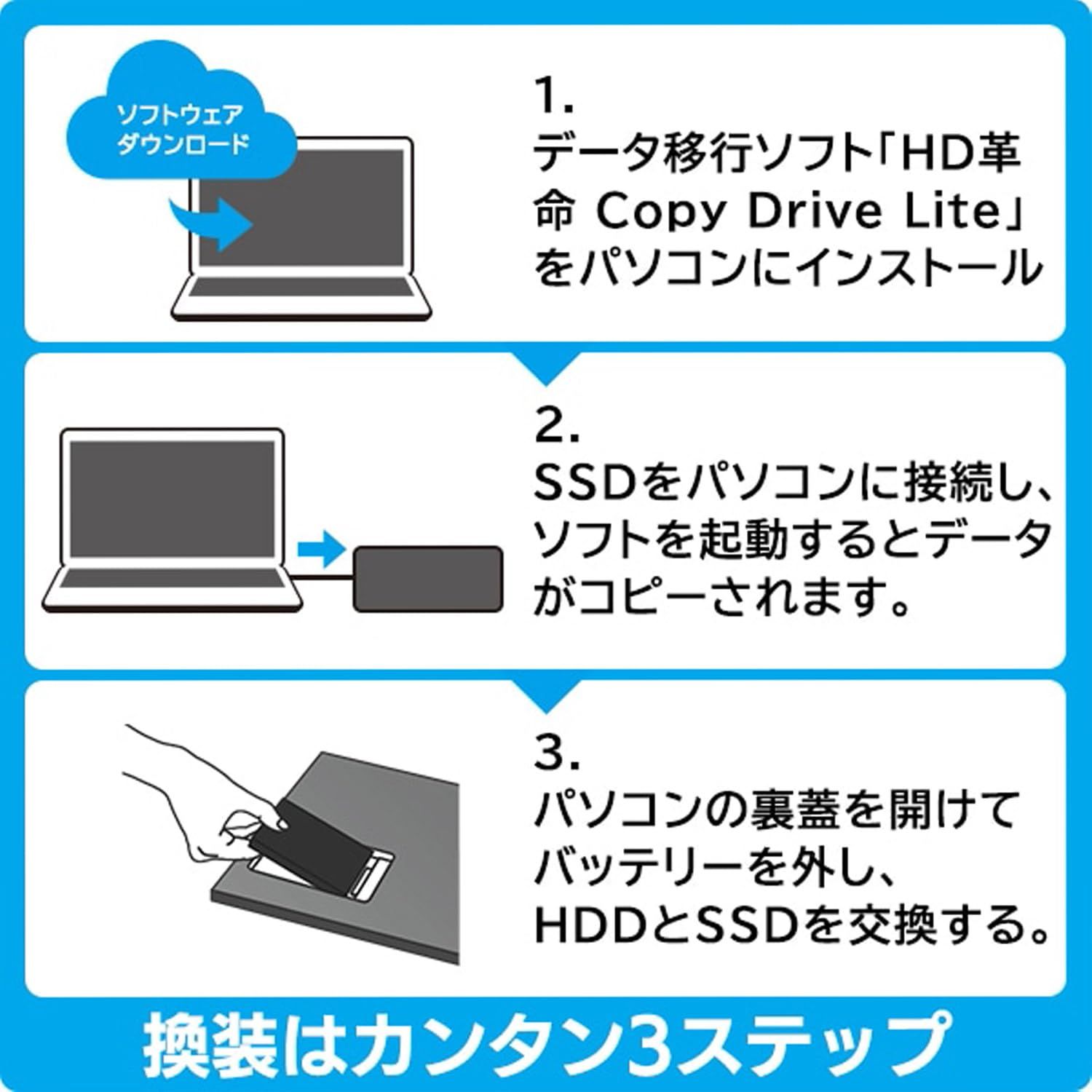 ソフトウェア
ダウンロード

1.
データ移行ソフト「HD革命 Copy Drive Lite」をパソコンにインストール

2.
SSDをパソコンに接続し、ソフトを起動するとデータがコピーされます。

3.
パソコンの裏蓋を開けてバッテリーを外し、HDDとSSDを交換する。

換装はカンタン3ステップ