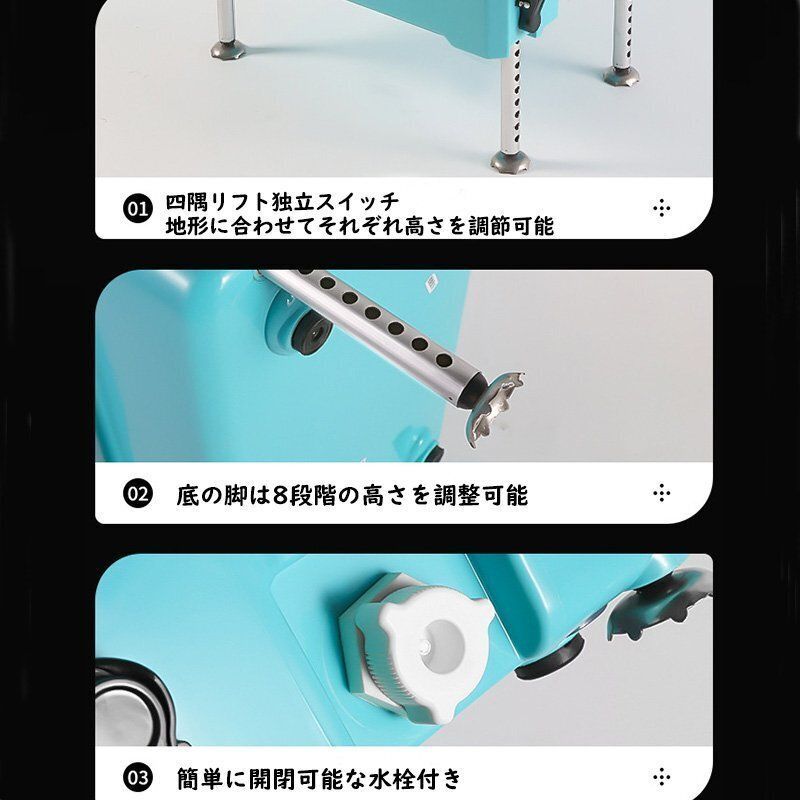 01 四隅リフト独立スイッチ
地形に合わせてそれぞれ高さを調節可能

02 底の脚は8段階の高さを調整可能

03 簡単に開閉可能な水栓付き