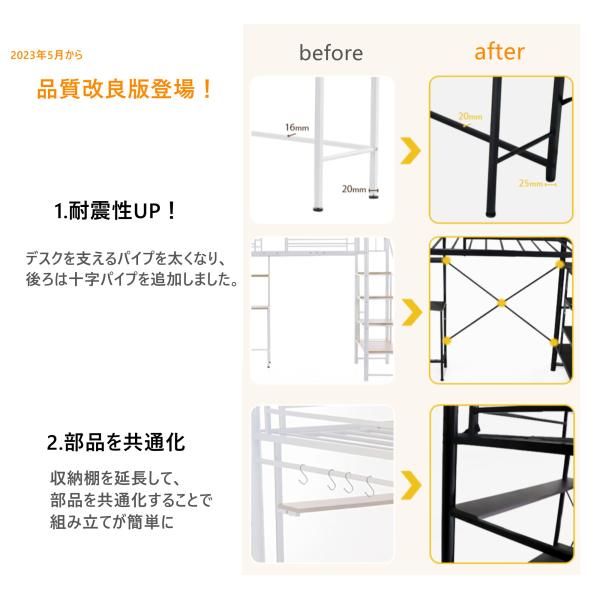 2023年5月から

品質改良版登場！

before

after

16mm

20mm

20mm

25mm

1.耐震性UP！

デスクを支えるパイプを太くなり、後ろは十字パイプを追加しました。

2.部品を共通化

収納棚を延長して、部品を共通化することで組み立てが簡単に