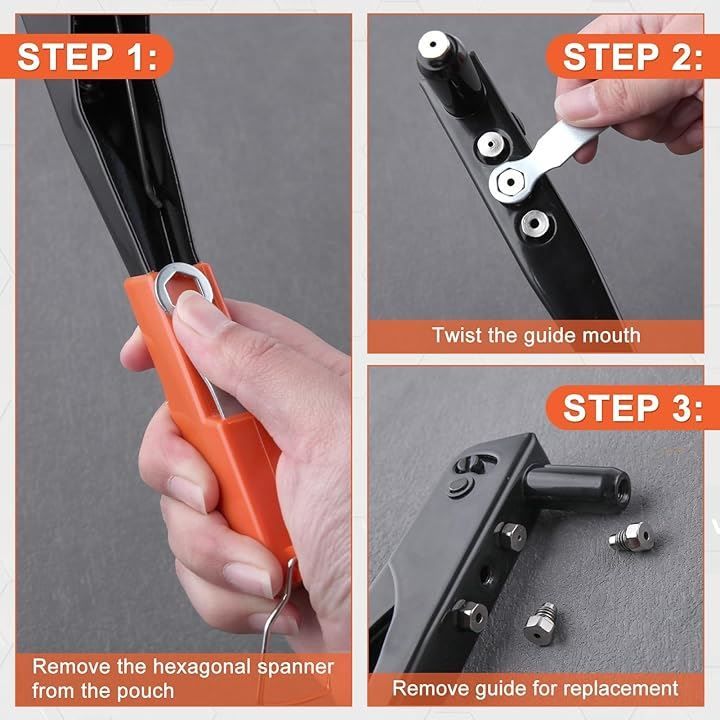 STEP 1:

Remove the hexagonal spanner from the pouch

STEP 2:

Twist the guide mouth

STEP 3:

Remove guide for replacement