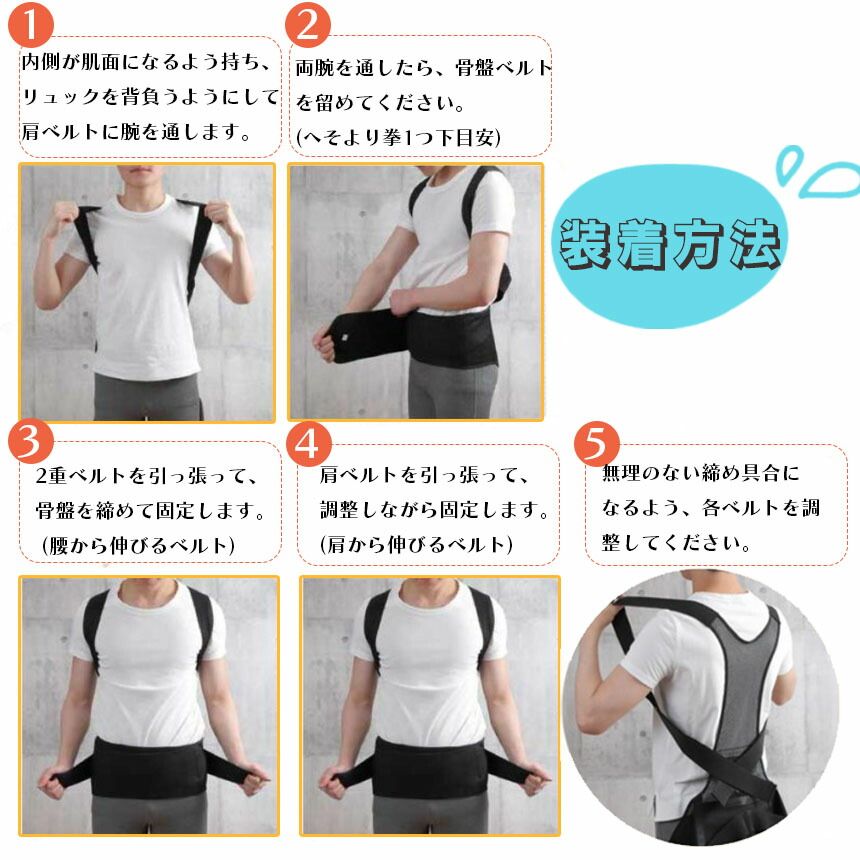 1
内側が肌面になるよう持ち、リュックを背負うようにして肩ベルトに腕を通します。

2
両腕を通したら、骨盤ベルトを留めてください。
(へそより拳1つ下目安)

装着方法

3
2重ベルトを引っ張って、骨盤を締めて固定します。
(腰から伸びるベルト)

4
肩ベルトを引っ張って、調整しながら固定します。
(肩から伸びるベルト)

5
無理のない締め具合になるよう、各ベルトを調整してください。