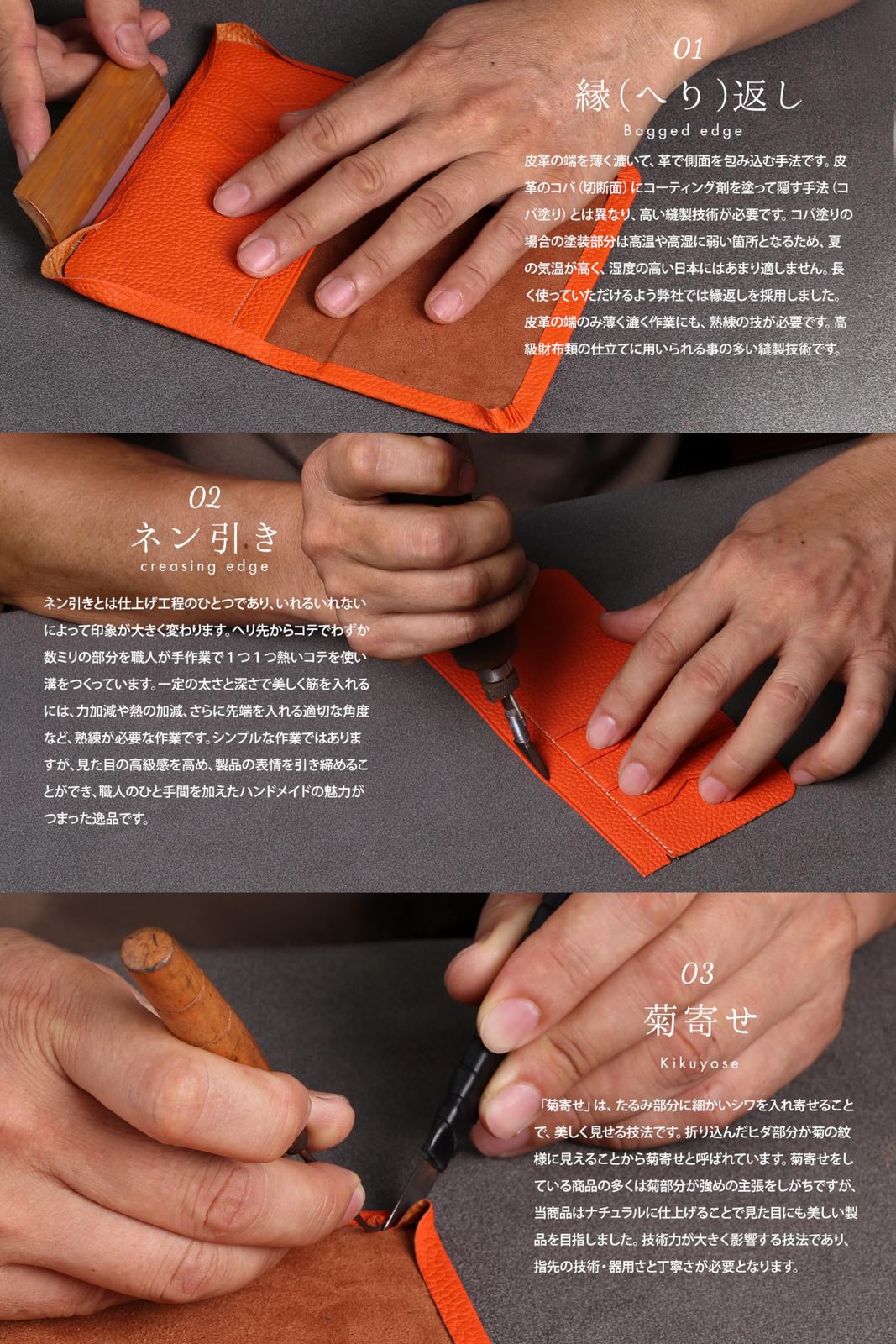 01
縁(へり)返し
Bagged edge

皮革の端を薄く漉いて、革で側面を包み込む手法です。皮革のコバ(切断面)にコーティング剤を塗って隠す手法(コバ塗り)とは異なり、高い縫製技術が必要です。コバ塗りの場合の塗装部分は高温や高湿に弱い箇所となるため、夏の気温が高く、湿度の高い日本にはあまり適しません。長く使っていただけるよう弊社では縁返しを採用しました。皮革の端のみ薄く漉く作業にも、熟練の技が必要です。高級財布類の仕立てに用いられる事の多い縫製技術です。

02
ネン引き
creasing edge

ネン引きとは仕上げ工程のひとつであり、いれるいれないによって印象が大きく変わります。ヘリ先からコテでわずか数ミリの部分を職人が手作業で１つ１つ熱いコテを使い溝をつくっています。一定の太さと深さで美しく筋を入れるには、力加減や熱の加減、さらに先端を入れる適切な角度など、熟練が必要な作業です。シンプルな作業ではありますが、見た目の高級感を高め、製品の表情を引き締めることができ、職人のひと手間を加えたハンドメイドの魅力がつまった逸品です。

03
菊寄せ
Kikuyose

「菊寄せ」は、たるみ部分に細かいシワを入れ寄せることで、美しく見せる技法です。折り込んだヒダ部分が菊の紋様に見えることから菊寄せと呼ばれています。菊寄せをしている商品の多くは菊部分が強めの主張をしがちですが、当商品はナチュラルに仕上げることで見た目にも美しい製品を目指しました。技術力が大きく影響する技法であり、指先の技術・器用さと丁寧さが必要となります。