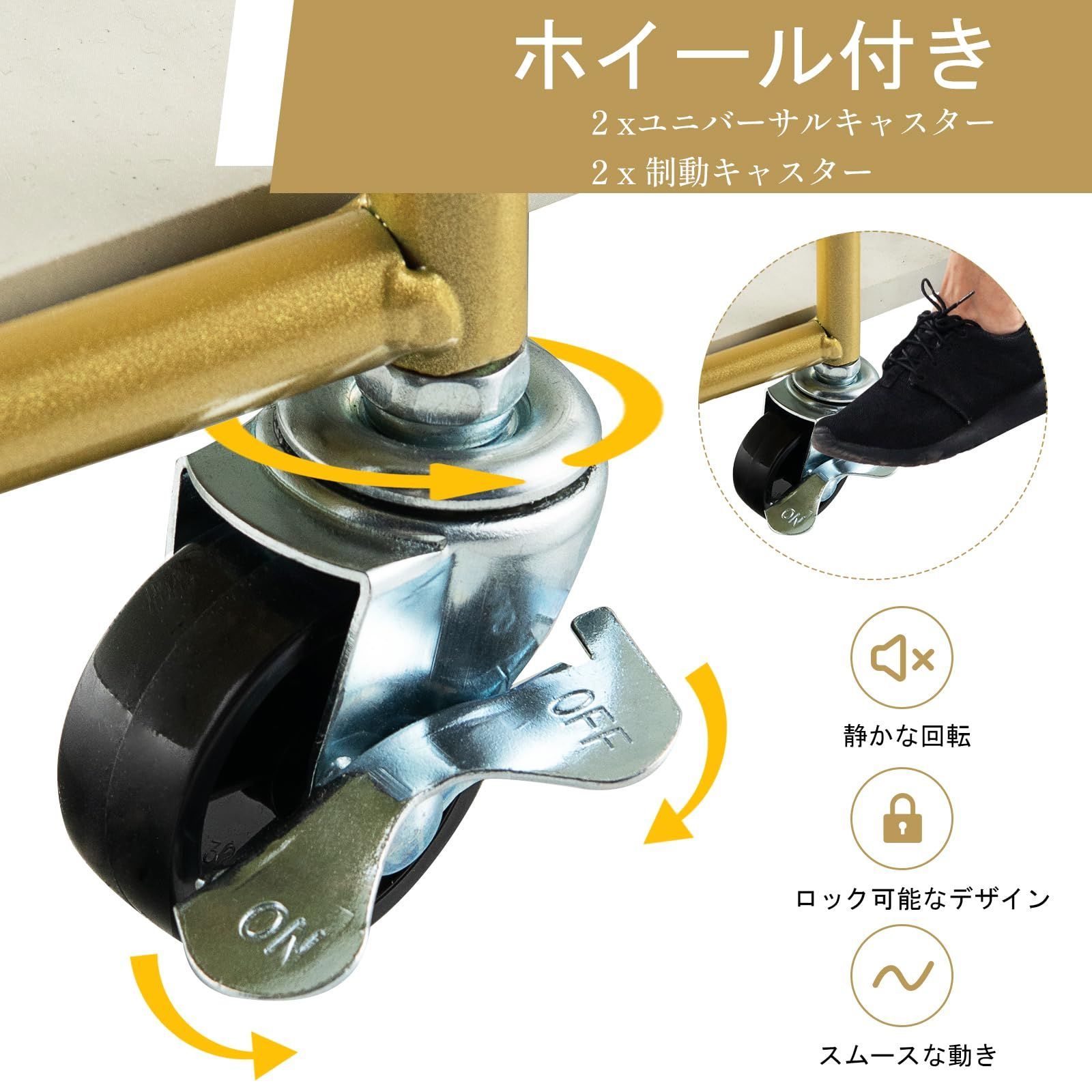 ホイール付き

2 xユニバーサルキャスター

2 x 制動キャスター

OFF

ON

ON

静かな回転

ロック可能なデザイン

スムースな動き