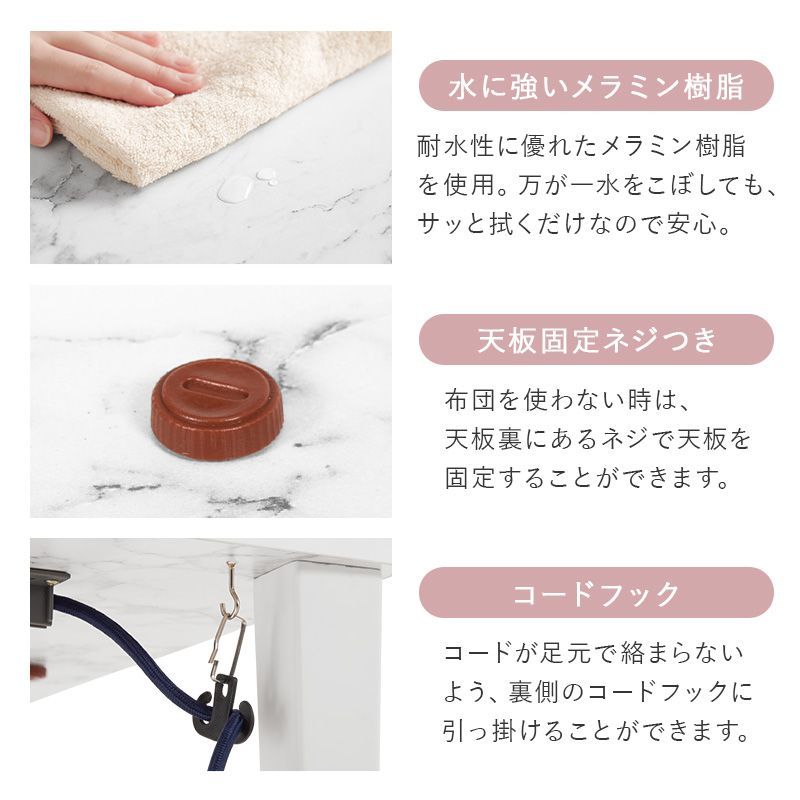 水に強いメラミン樹脂

耐水性に優れたメラミン樹脂を使用。万が一水をこぼしても、サッと拭くだけなので安心。

天板固定ネジつき

布団を使わない時は、天板裏にあるネジで天板を固定することができます。

コードフック

コードが足元で絡まらないよう、裏側のコードフックに引っ掛けることができます。