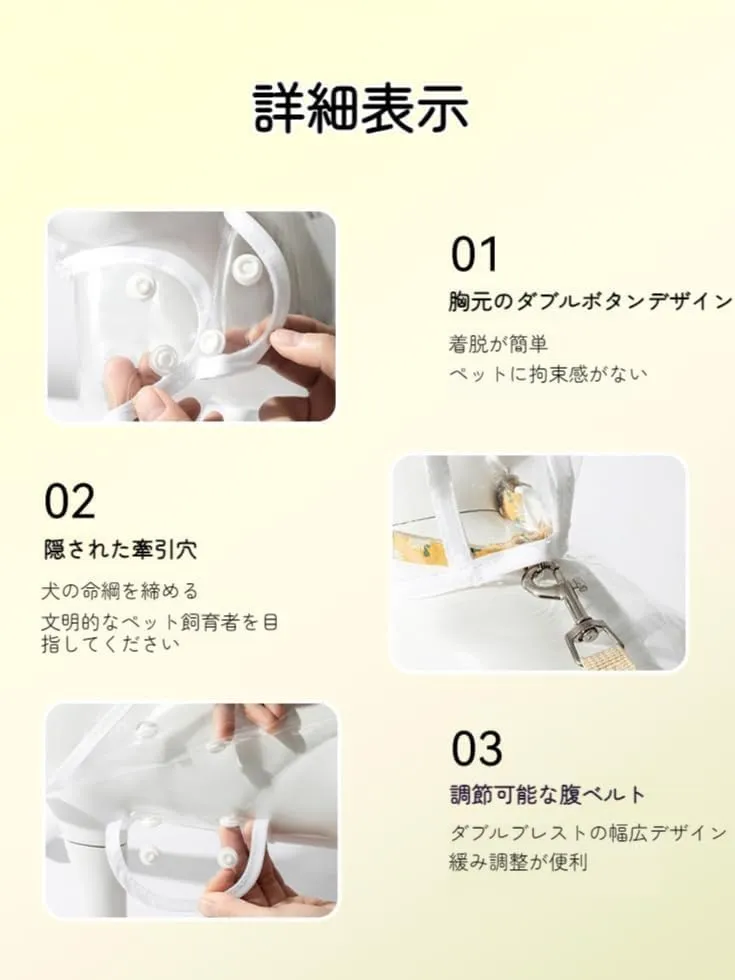 詳細表示

01

胸元のダブルボタンデザイン

着脱が簡単
ペットに拘束感がない

02

隠された牽引穴

犬の命綱を締める
文明的なペット飼育者を目指してください

03

調節可能な腹ベルト

ダブルブレストの幅広デザイン
緩み調整が便利