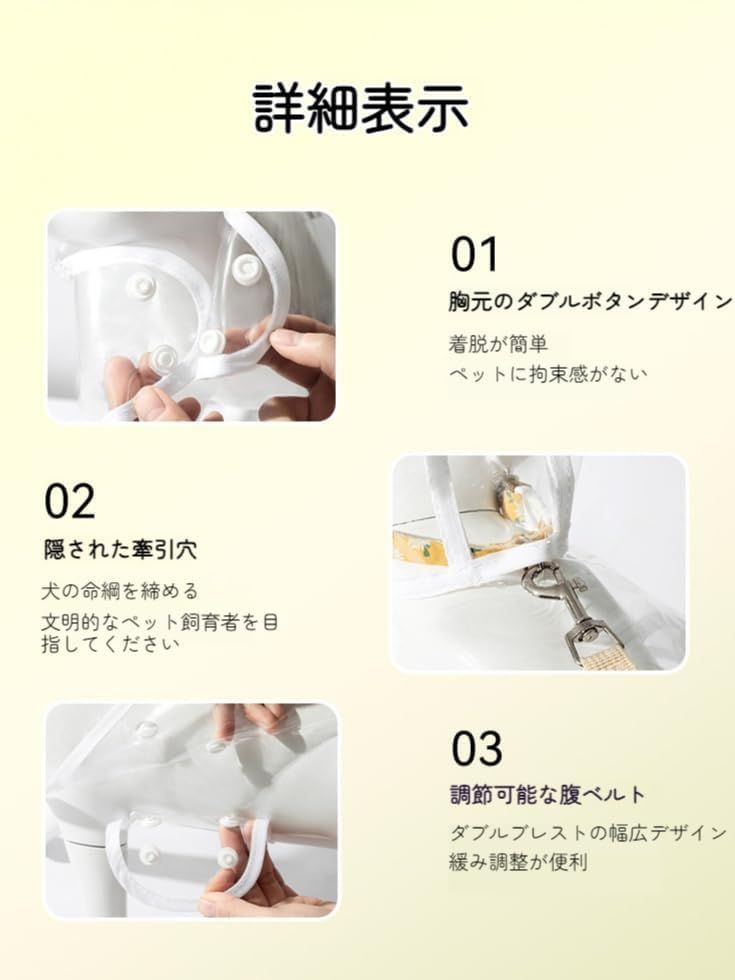 詳細表示

01
胸元のダブルボタンデザイン
着脱が簡単
ペットに拘束感がない

02
隠された牽引穴
犬の命綱を締める
文明的なペット飼育者を目指してください

03
調節可能な腹ベルト
ダブルブレストの幅広デザイン
緩み調整が便利