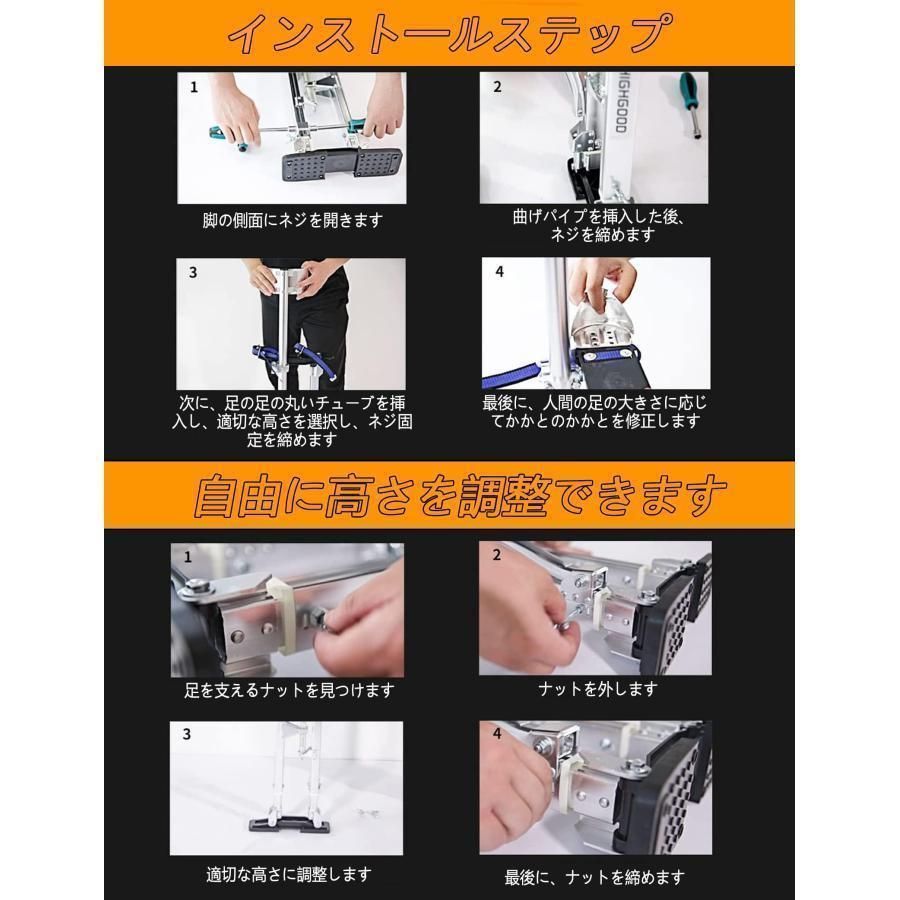 インストールステップ

1

脚の側面にネジを開きます

2

HIGHGOOD

曲げパイプを挿入した後、ネジを締めます

3

次に、足の足の丸いチューブを挿入し、適切な高さを選択し、ネジ固定を締めます

4

最後に、人間の足の大きさに応じてかかとのかかとを修正します

自由に高さを調整できます

1

足を支えるナットを見つけます

2

ナットを外します

3

適切な高さに調整します

4

最後に、ナットを締めます