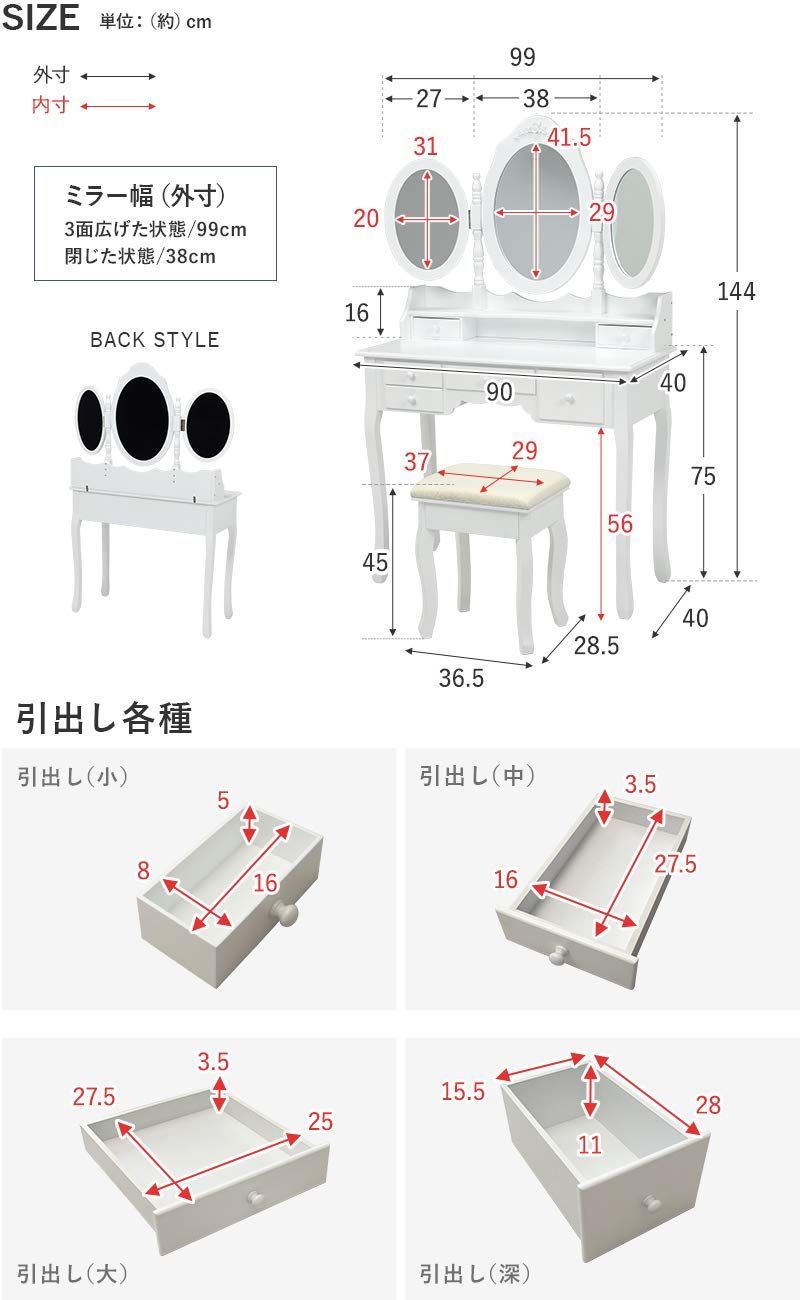 SIZE 単位:(約) cm

外寸
内寸

ミラー幅(外寸)
3面広げた状態/99cm
閉じた状態/38cm

BACK STYLE

99
27
38
31
41.5
20
29
16
144
90
40
37
29
75
56
45
40
28.5
36.5

引出し各種

引出し(小)
5
8
16

引出し(中)
3.5
16
27.5

3.5
27.5
25
引出し(大)

15.5
28
11
引出し(深)