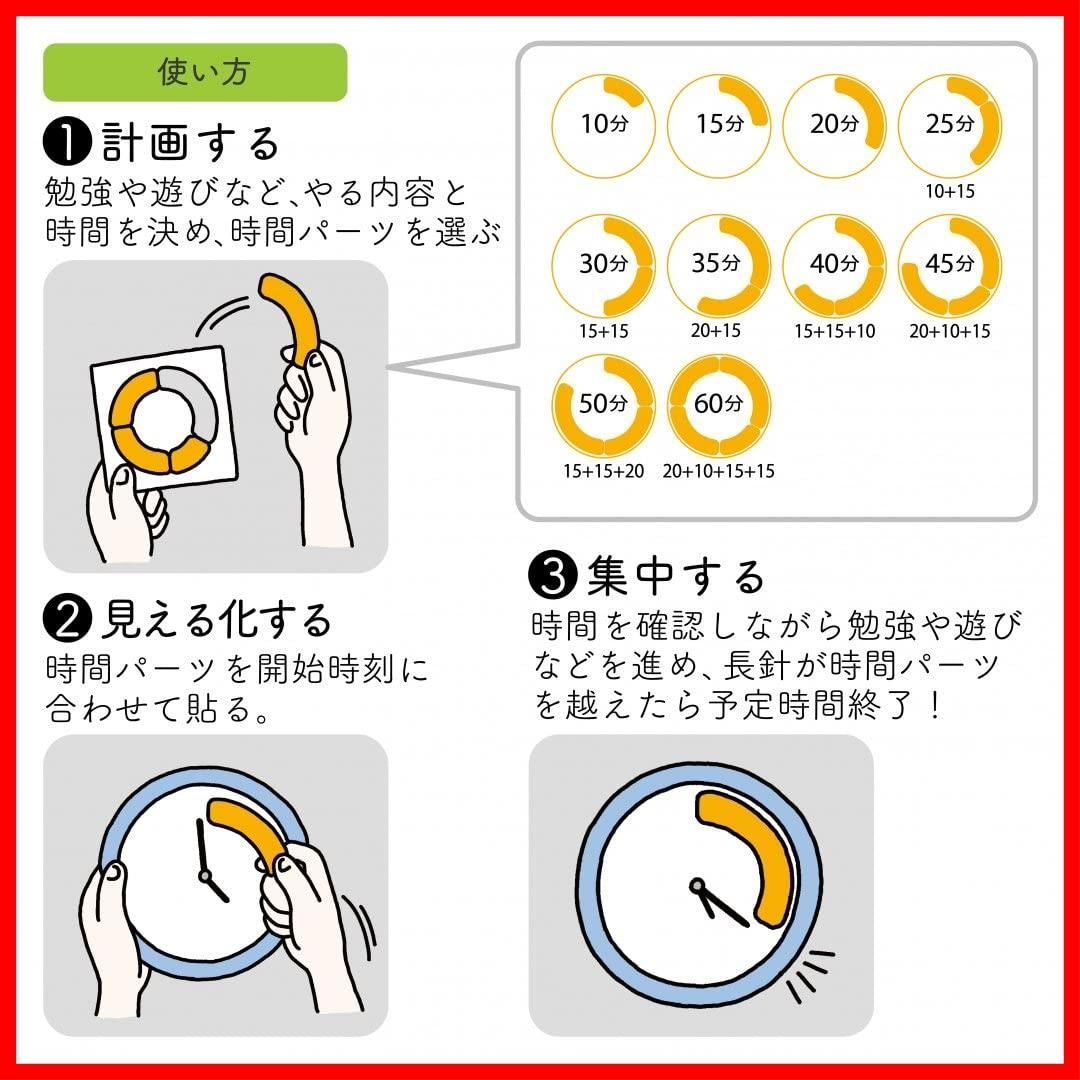 使い方

❶計画する
勉強や遊びなど、やる内容と時間を決め、時間パーツを選ぶ

10分
15分
20分
25分
10+15
30分
15+15
35分
20+15
40分
15+15+10
45分
20+10+15
50分
15+15+20
60分
20+10+15+15

❷見える化する
時間パーツを開始時刻に合わせて貼る。

❸集中する
時間を確認しながら勉強や遊びなどを進め、長針が時間パーツを越えたら予定時間終了！