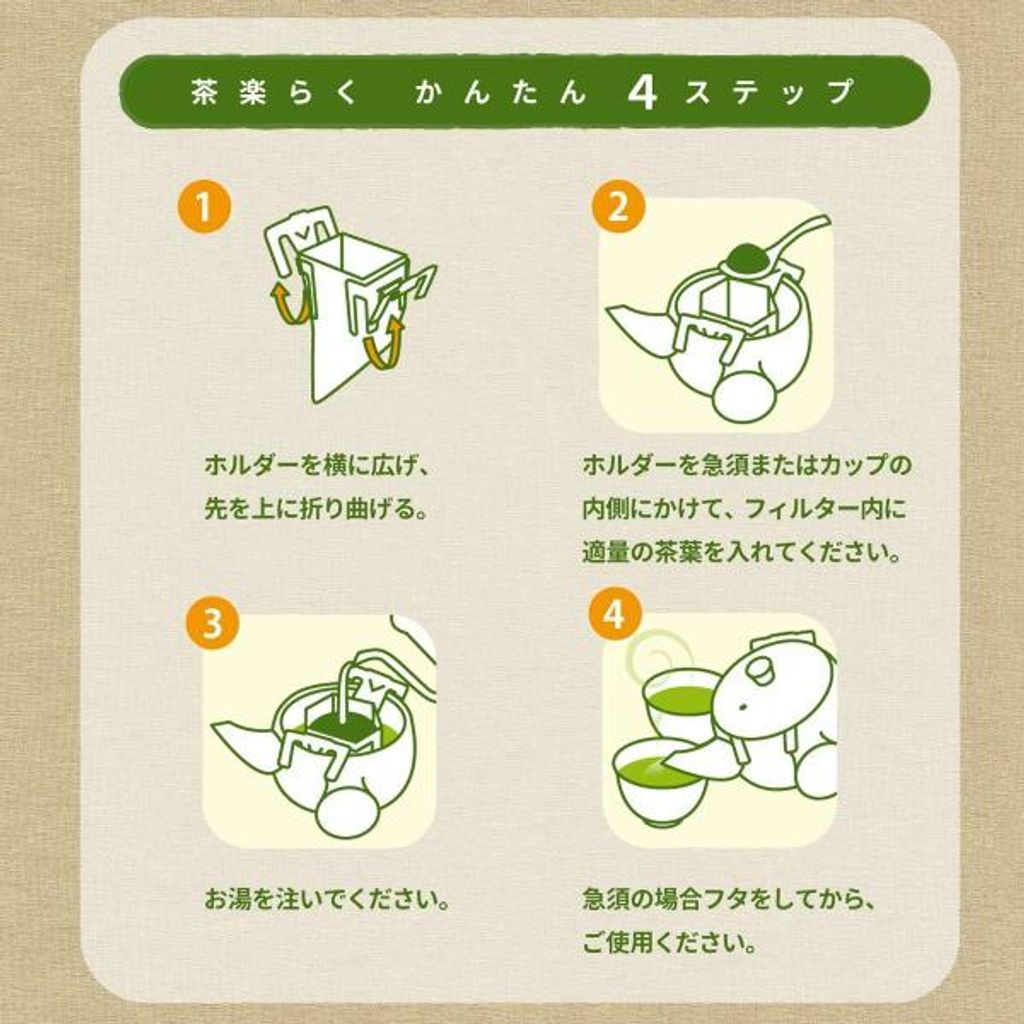 茶楽らく かんたん 4 ステップ

1

ホルダーを横に広げ、先を上に折り曲げる。

2

ホルダーを急須またはカップの内側にかけて、フィルター内に適量の茶葉を入れてください。

3

お湯を注いでください。

4

急須の場合フタをしてから、ご使用ください。