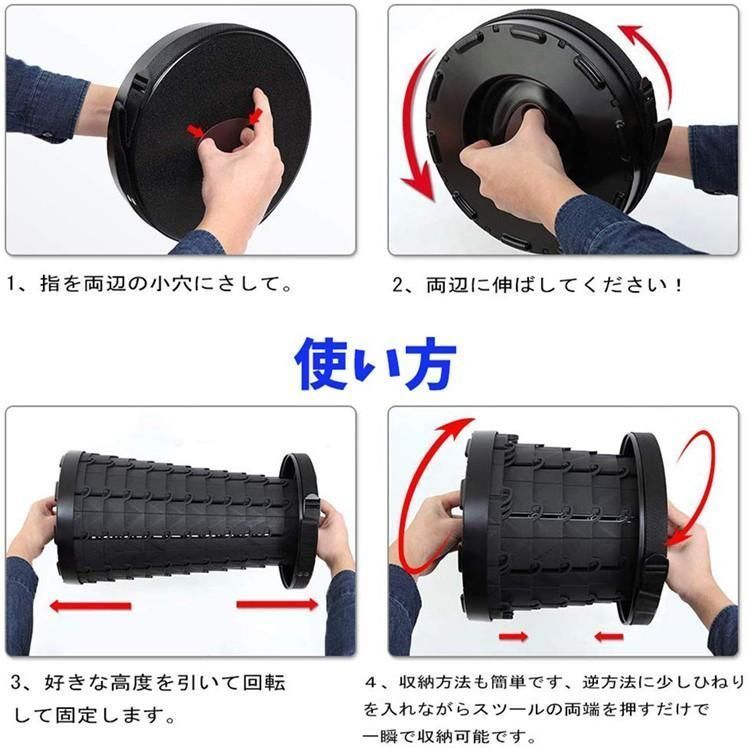 1、指を両辺の小穴にさして。

2、両辺に伸ばしてください！

使い方

3、好きな高度を引いて回転して固定します。

4、収納方法も簡単です、逆方法に少しひねりを入れながらスツールの両端を押すだけで一瞬で収納可能です。