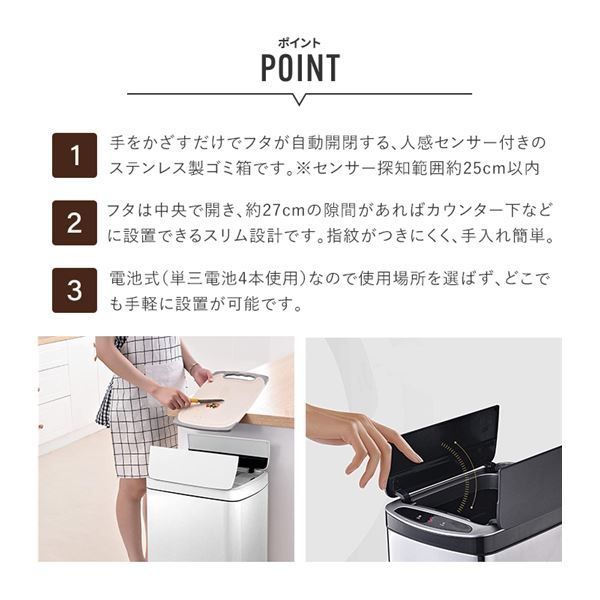 ポイント
POINT

1 手をかざすだけでフタが自動開閉する、人感センサー付きのステンレス製ゴミ箱です。※センサー探知範囲約25cm以内

2 フタは中央で開き、約27cmの隙間があればカウンター下などに設置できるスリム設計です。指紋がつきにくく、手入れ簡単。

3 電池式(単三電池4本使用)なので使用場所を選ばず、どこでも手軽に設置が可能です。