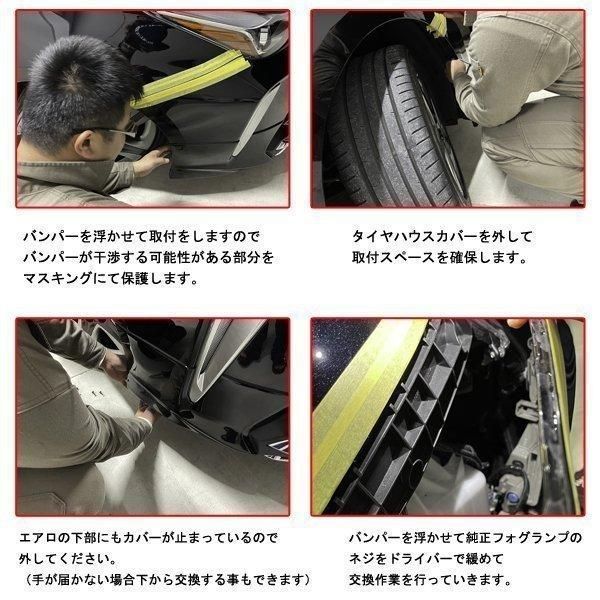 バンパーを浮かせて取付をしますので
バンパーが干渉する可能性がある部分を
マスキングにて保護します。

タイヤハウスカバーを外して
取付スペースを確保します。

エアロの下部にもカバーが止まっているので
外してください。
（手が届かない場合下から交換する事もできます）

バンパーを浮かせて純正フォグランプの
ネジをドライバーで緩めて
交換作業を行っていきます。