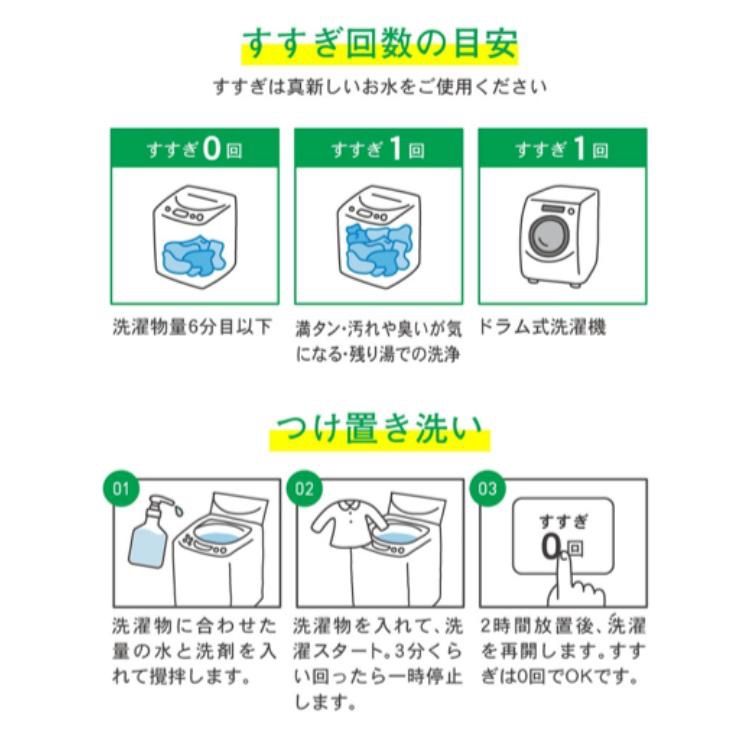 すすぎ回数の目安

すすぎは真新しいお水をご使用ください

すすぎ0回

洗濯物量6分目以下

すすぎ1回

満タン・汚れや臭いが気になる・残り湯での洗浄

すすぎ1回

ドラム式洗濯機

つけ置き洗い

01

洗濯物に合わせた量の水と洗剤を入れて攪拌します。

02

洗濯物を入れて、洗濯スタート。3分くらい回ったら一時停止します。

03

すすぎ
0回

2時間放置後、洗濯を再開します。すすぎは0回でOKです。