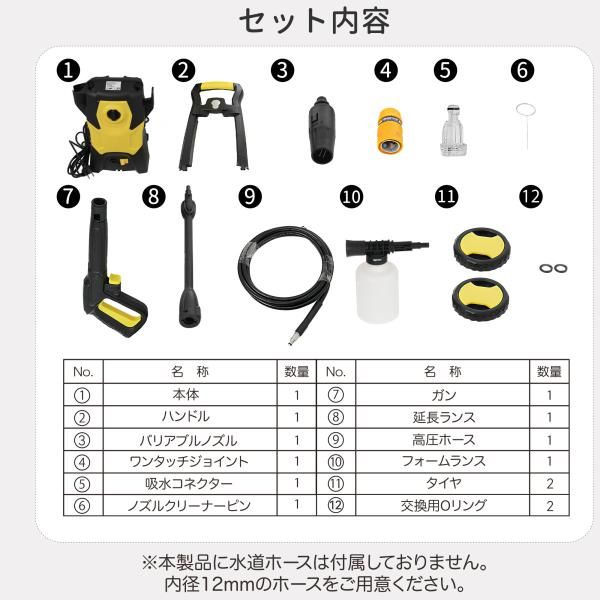 セット内容

❶ ❷ ❸ ❹ ❺ ❻

❼ ❽ ❾ ❿ ⓫ ⓬

| No. | 名　称 | 数量 | No. | 名　称 | 数量 |
|---|---|---|---|---|---|
| ① | 本体 | 1 | ⑦ | ガン | 1 |
| ② | ハンドル | 1 | ⑧ | 延長ランス | 1 |
| ③ | バリアブルノズル | 1 | ⑨ | 高圧ホース | 1 |
| ④ | ワンタッチジョイント | 1 | ⑩ | フォームランス | 1 |
| ⑤ | 吸水コネクター | 1 | ⑪ | タイヤ | 2 |
| ⑥ | ノズルクリーナーピン | 1 | ⑫ | 交換用Oリング | 2 |

※本製品に水道ホースは付属しておりません。
内径12mmのホースをご用意ください。