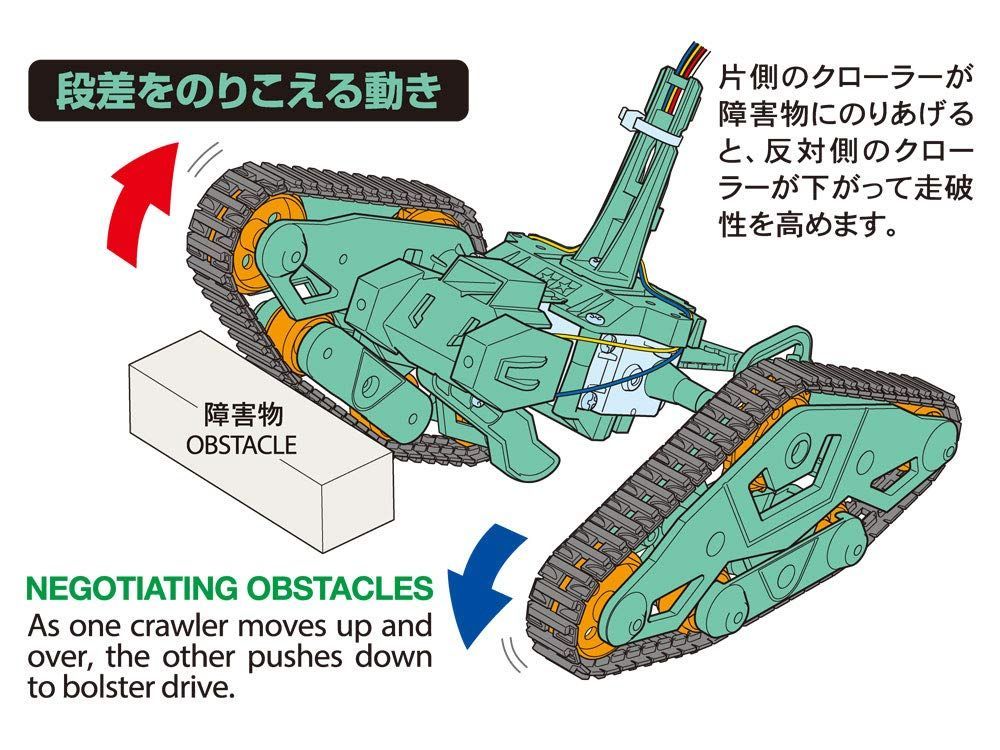 段差をのりこえる動き

片側のクローラーが障害物にのりあげると、反対側のクローラーが下がって走破性を高めます。

障害物
OBSTACLE

NEGOTIATING OBSTACLES
As one crawler moves up and over, the other pushes down to bolster drive.