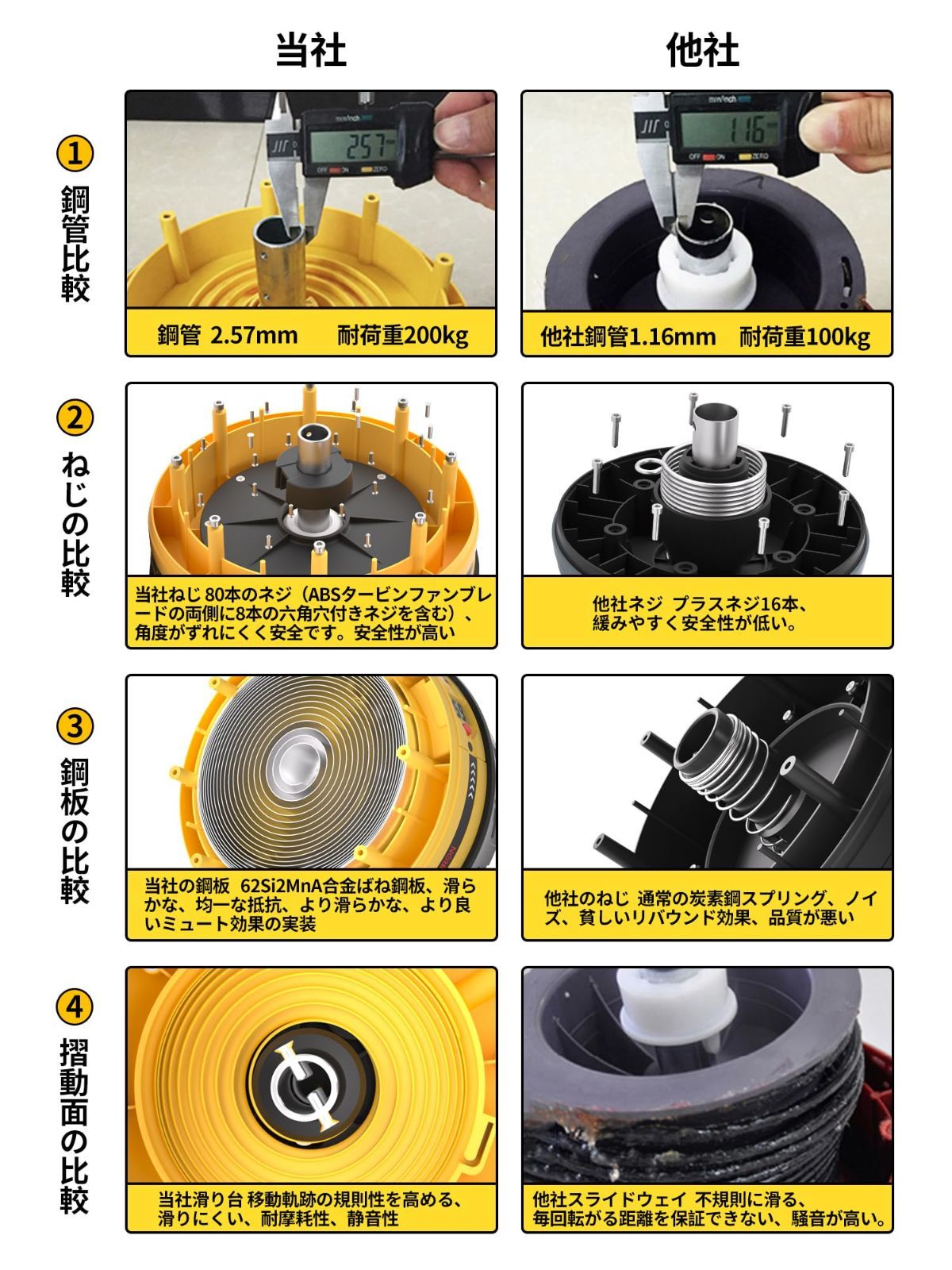 当社

他社

①
鋼管比較

mm/inch
2.57
OFF ON ZERO

鋼管 2.57mm 耐荷重200kg

mm/inch
1.16
OFF ON ZERO

他社鋼管1.16mm 耐荷重100kg

②
ねじの比較

当社ねじ 80本のネジ（ABSタービンファンブレードの両側に8本の六角穴付きネジを含む）、角度がずれにくく安全です。安全性が高い

他社ネジ プラスネジ16本、緩みやすく安全性が低い。

③
鋼板の比較

当社の鋼板 62Si2MnA合金ばね鋼板、滑らかな、均一な抵抗、より滑らかな、より良いミュート効果の実装

他社のねじ 通常の炭素鋼スプリング、ノイズ、貧しいリバウンド効果、品質が悪い

④
摺動面の比較

当社滑り台 移動軌跡の規則性を高める、滑りにくい、耐摩耗性、静音性

他社スライドウェイ 不規則に滑る、毎回転がる距離を保証できない、騒音が高い。