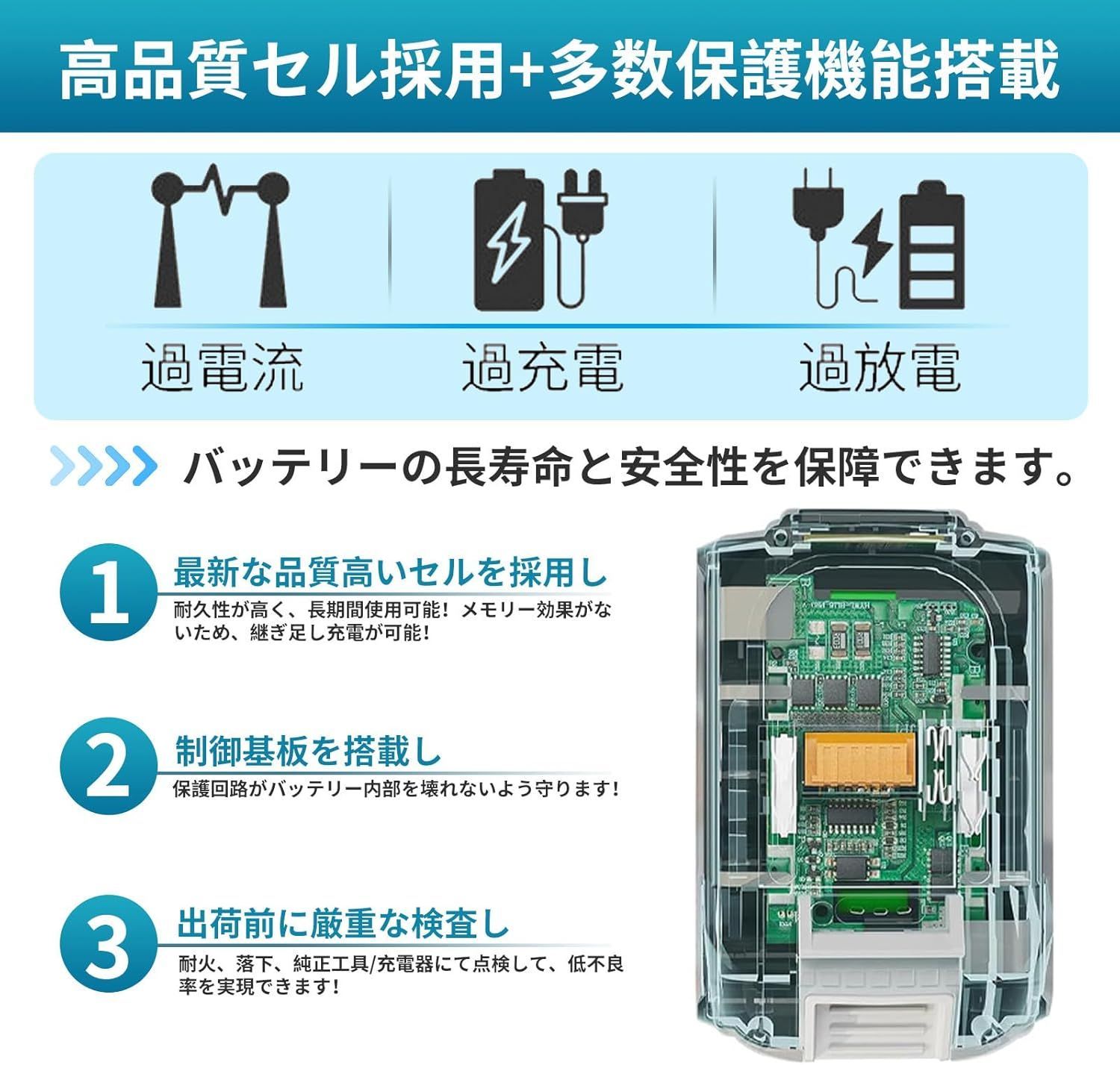 高品質セル採用+多数保護機能搭載

過電流

過充電

過放電

バッテリーの長寿命と安全性を保障できます。

1

最新な品質高いセルを採用し

耐久性が高く、長期間使用可能！メモリー効果がないため、継ぎ足し充電が可能！

2

制御基板を搭載し

保護回路がバッテリー内部を壊れないよう守ります！

3

出荷前に厳重な検査し

耐火、落下、純正工具/充電器にて点検して、低不良率を実現できます！