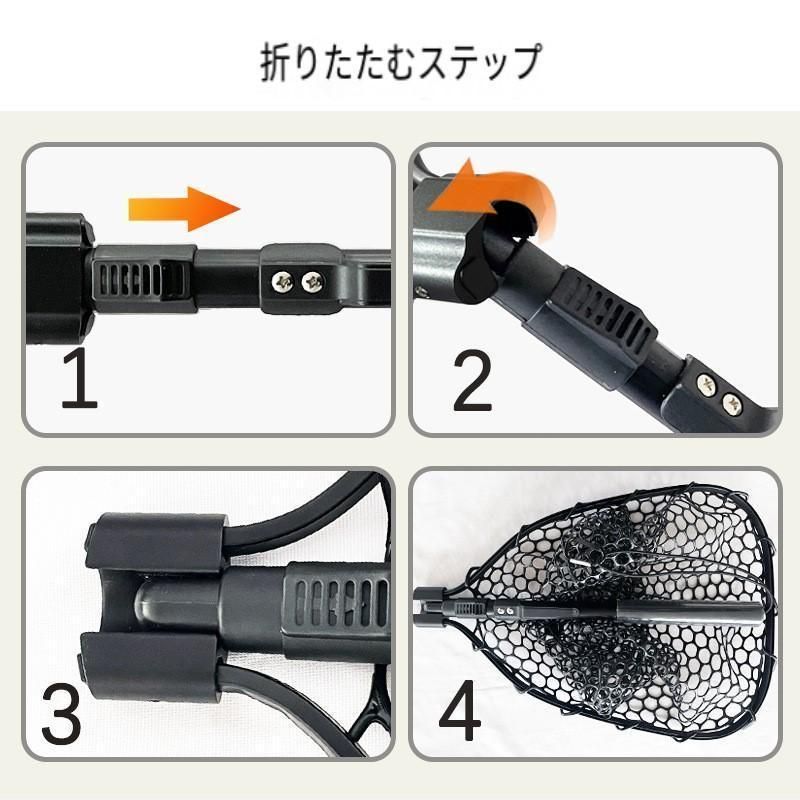 折りたたむステップ

1

2

3

4