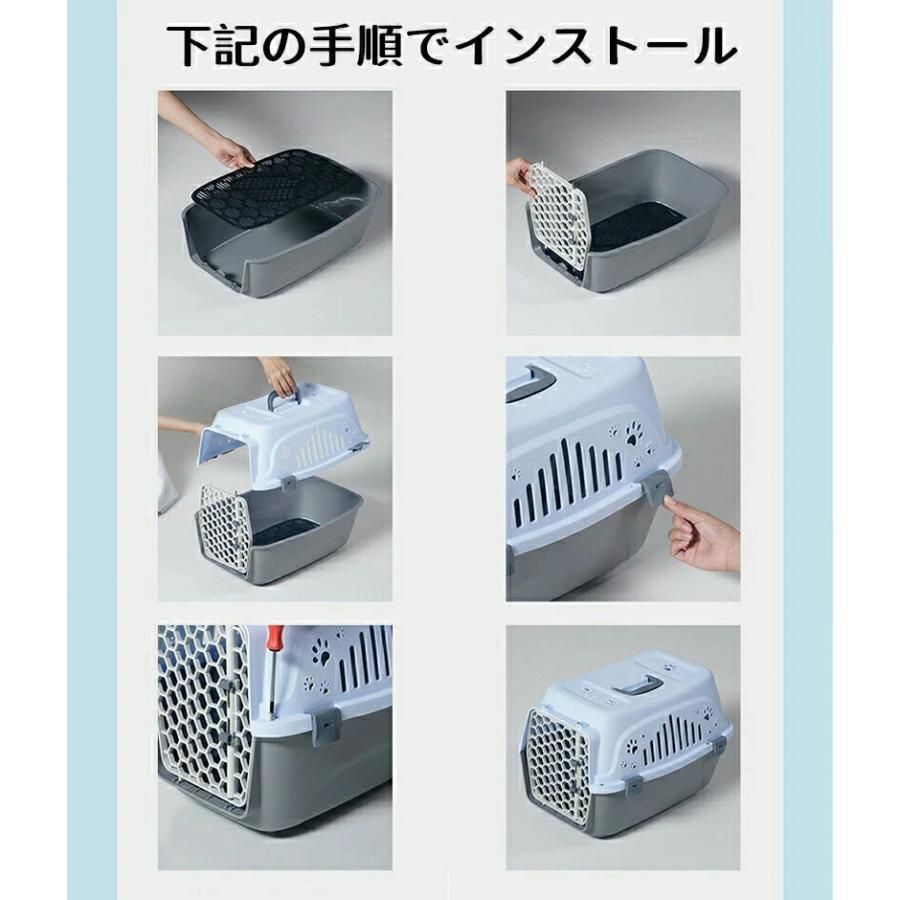 下記の手順でインストール