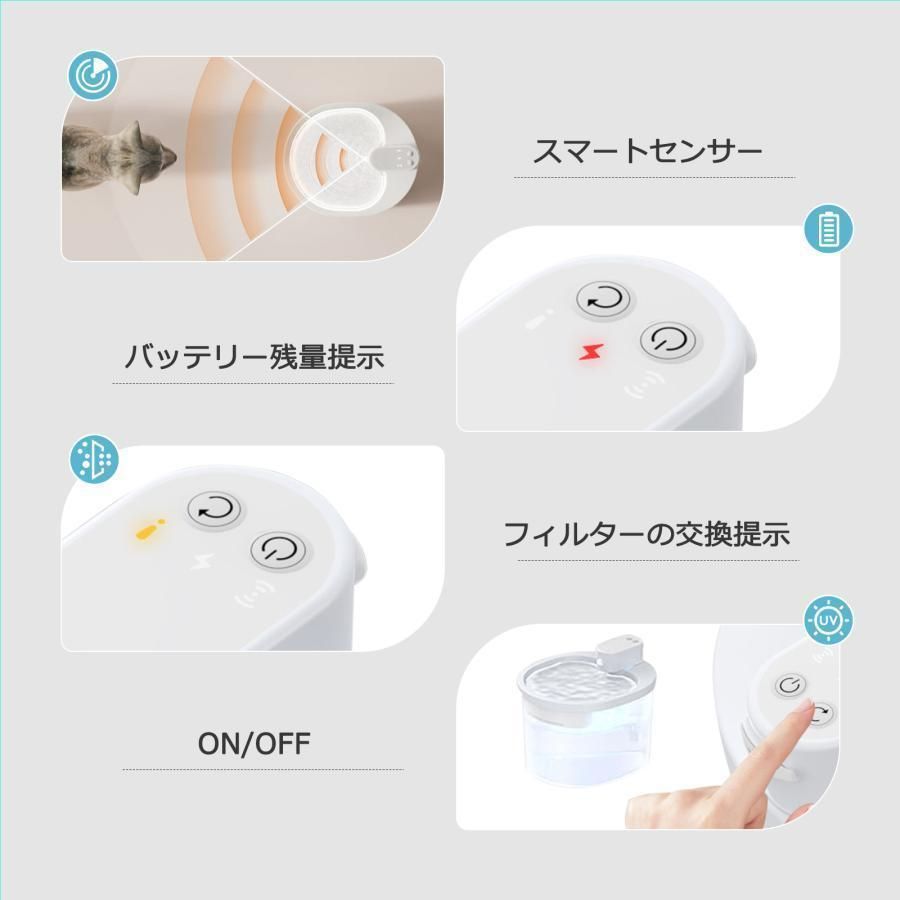 スマートセンサー

バッテリー残量提示

フィルターの交換提示

UV

ON/OFF