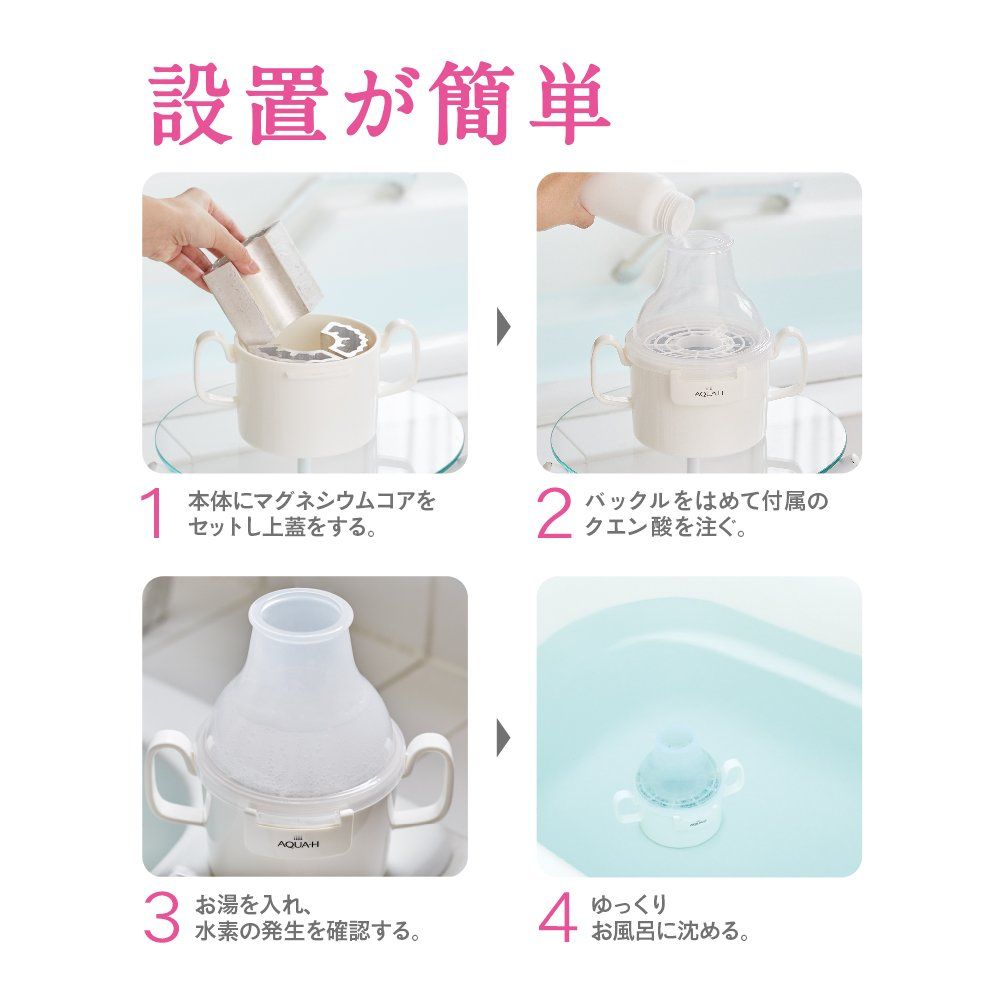 設置が簡単

AQUA·H

1 本体にマグネシウムコアをセットし上蓋をする。

2 バックルをはめて付属のクエン酸を注ぐ。

AQUA·H

3 お湯を入れ、水素の発生を確認する。

4 ゆっくりお風呂に沈める。