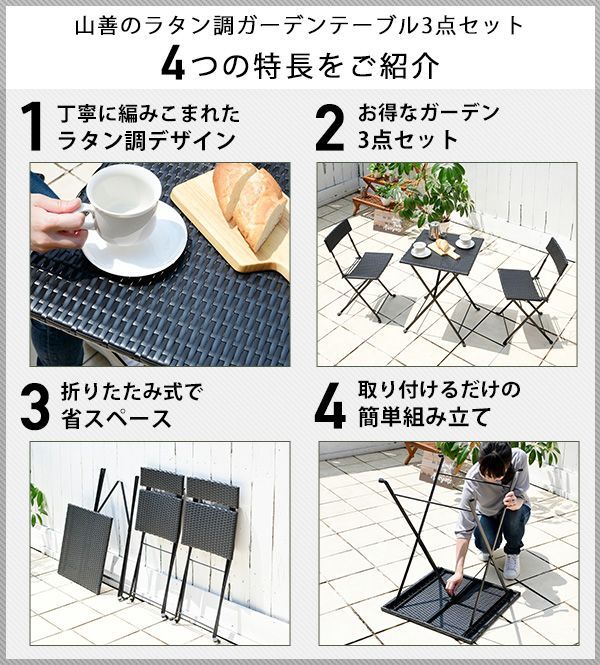 山善のラタン調ガーデンテーブル3点セット

4つの特長をご紹介

1 丁寧に編みこまれたラタン調デザイン

2 お得なガーデン3点セット

3 折りたたみ式で省スペース

4 取り付けるだけの簡単組み立て