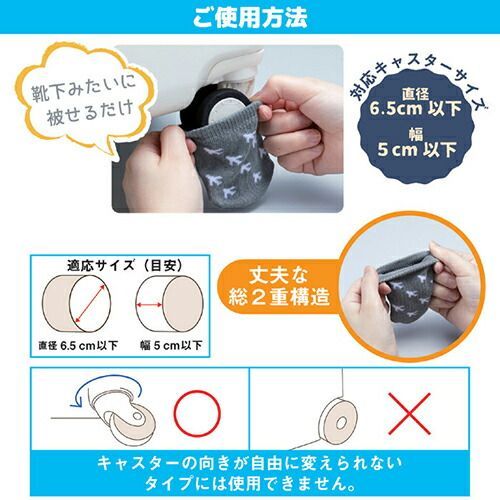 ご使用方法

靴下みたいに被せるだけ

対応キャスターサイズ

直径 6.5cm 以下

幅 5 cm 以下

適応サイズ（目安）

直径 6.5 cm以下

幅 5 cm以下

丈夫な総２重構造

キャスターの向きが自由に変えられないタイプには使用できません。