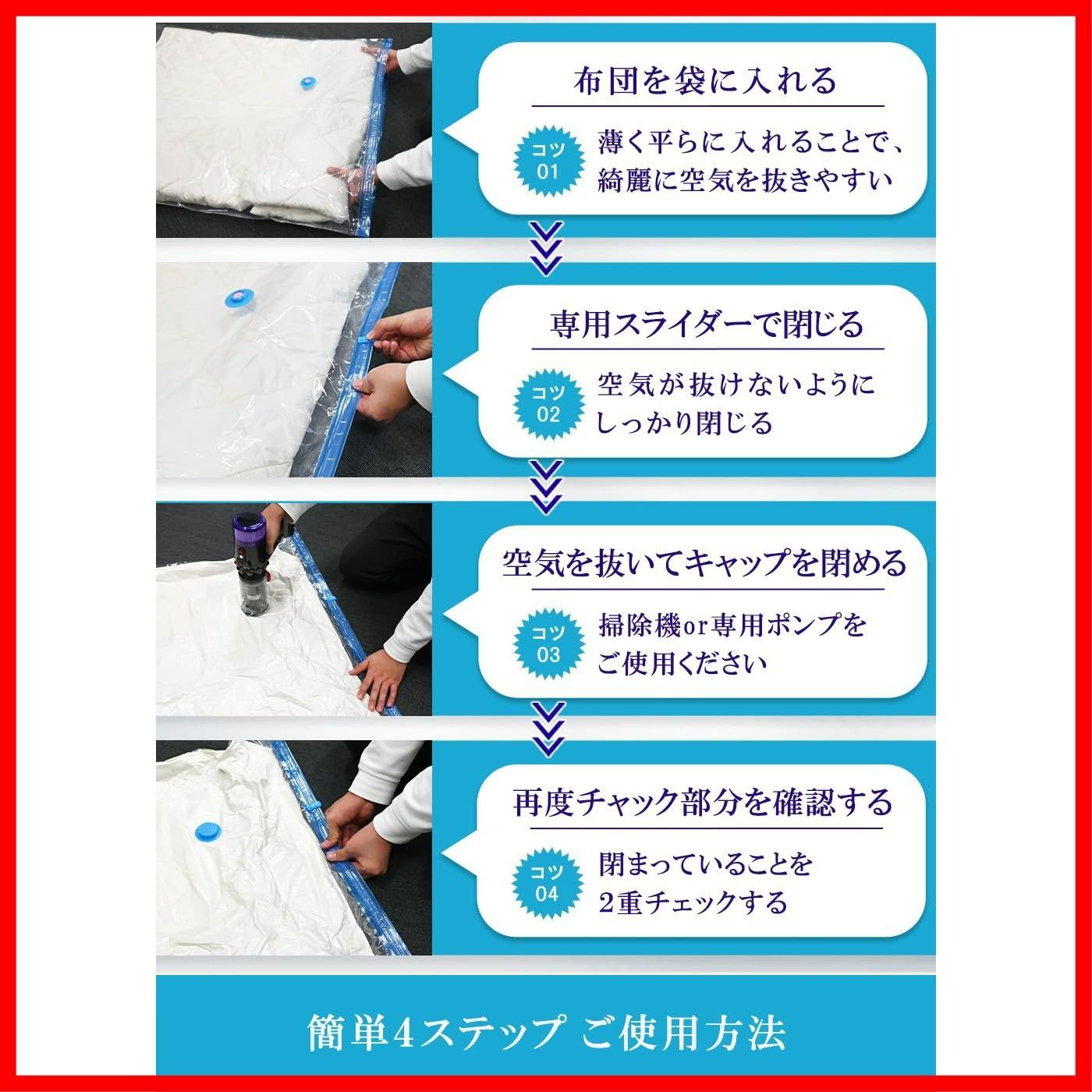 布団を袋に入れる

コツ 01

薄く平らに入れることで、綺麗に空気を抜きやすい

専用スライダーで閉じる

コツ 02

空気が抜けないようにしっかり閉じる

空気を抜いてキャップを閉める

コツ 03

掃除機or専用ポンプをご使用ください

再度チャック部分を確認する

コツ 04

閉まっていることを2重チェックする

簡単4ステップ ご使用方法