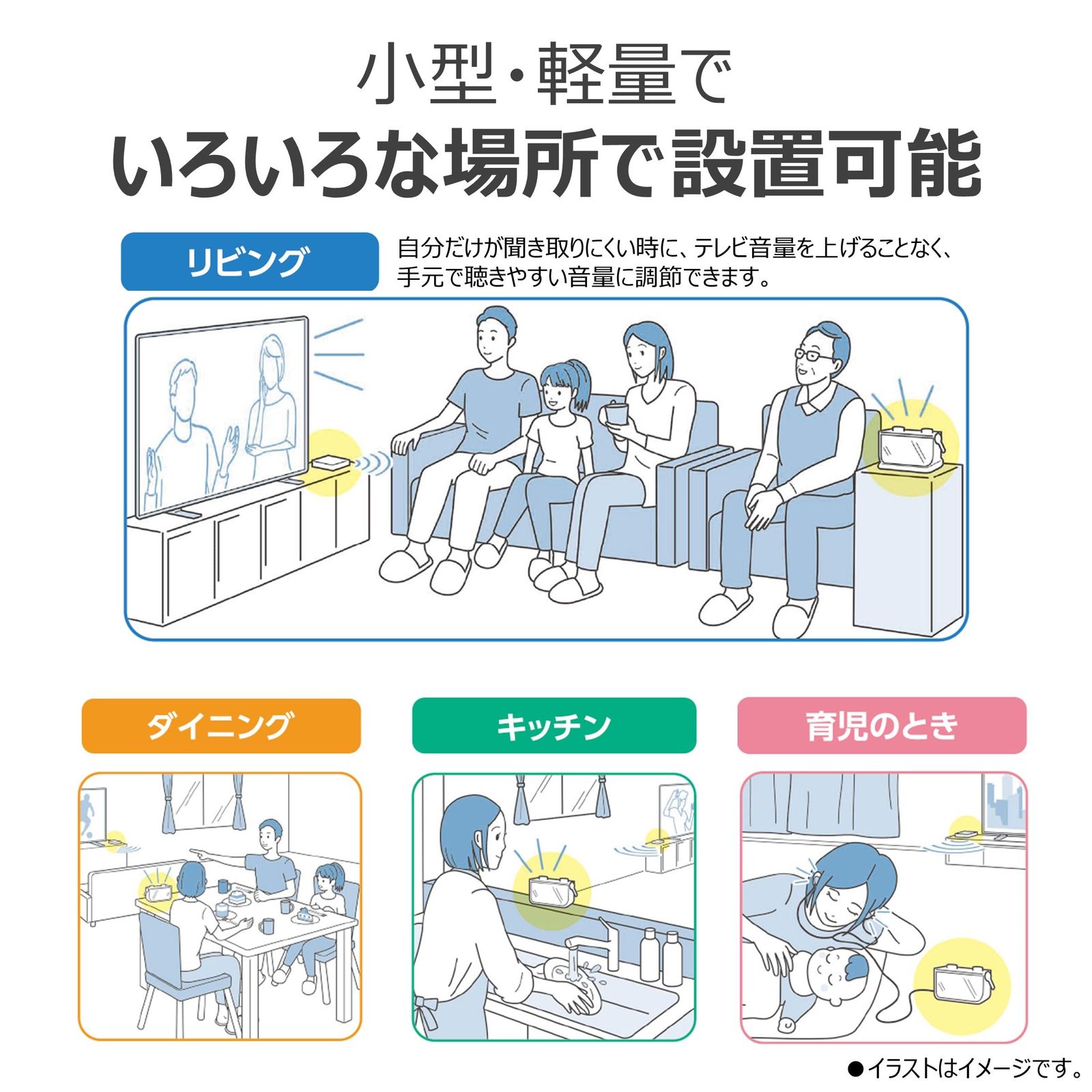 小型・軽量で
いろいろな場所で設置可能

リビング

自分だけが聞き取りにくい時に、テレビ音量を上げることなく、手元で聴きやすい音量に調節できます。

ダイニング

キッチン

育児のとき

●イラストはイメージです。