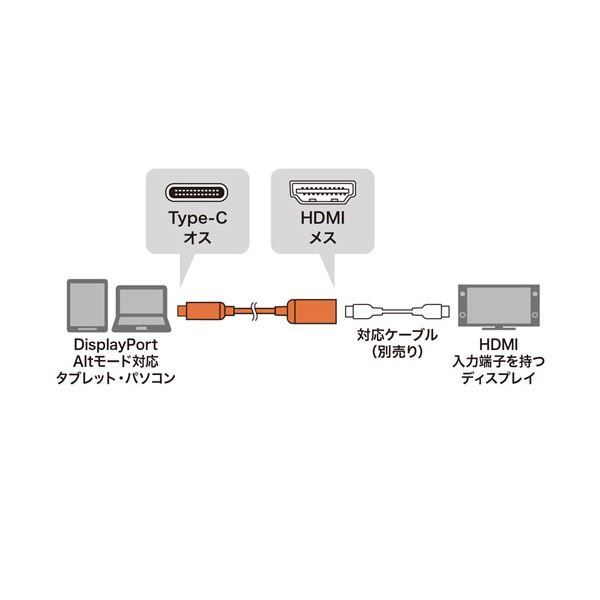 Type-C
オス

HDMI
メス

DisplayPort
Altモード対応
タブレット・パソコン

対応ケーブル
(別売り)

HDMI
入力端子を持つ
ディスプレイ