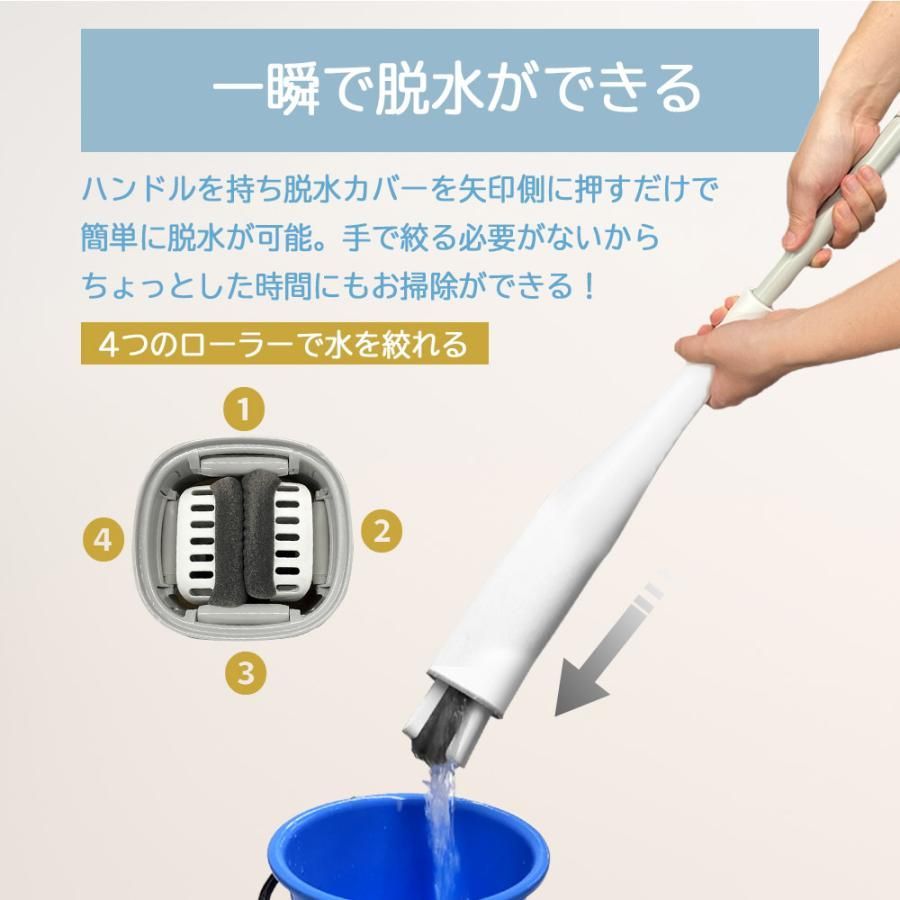 一瞬で脱水ができる

ハンドルを持ち脱水カバーを矢印側に押すだけで簡単に脱水が可能。手で絞る必要がないからちょっとした時間にもお掃除ができる！

4つのローラーで水を絞れる

1

4

2

3