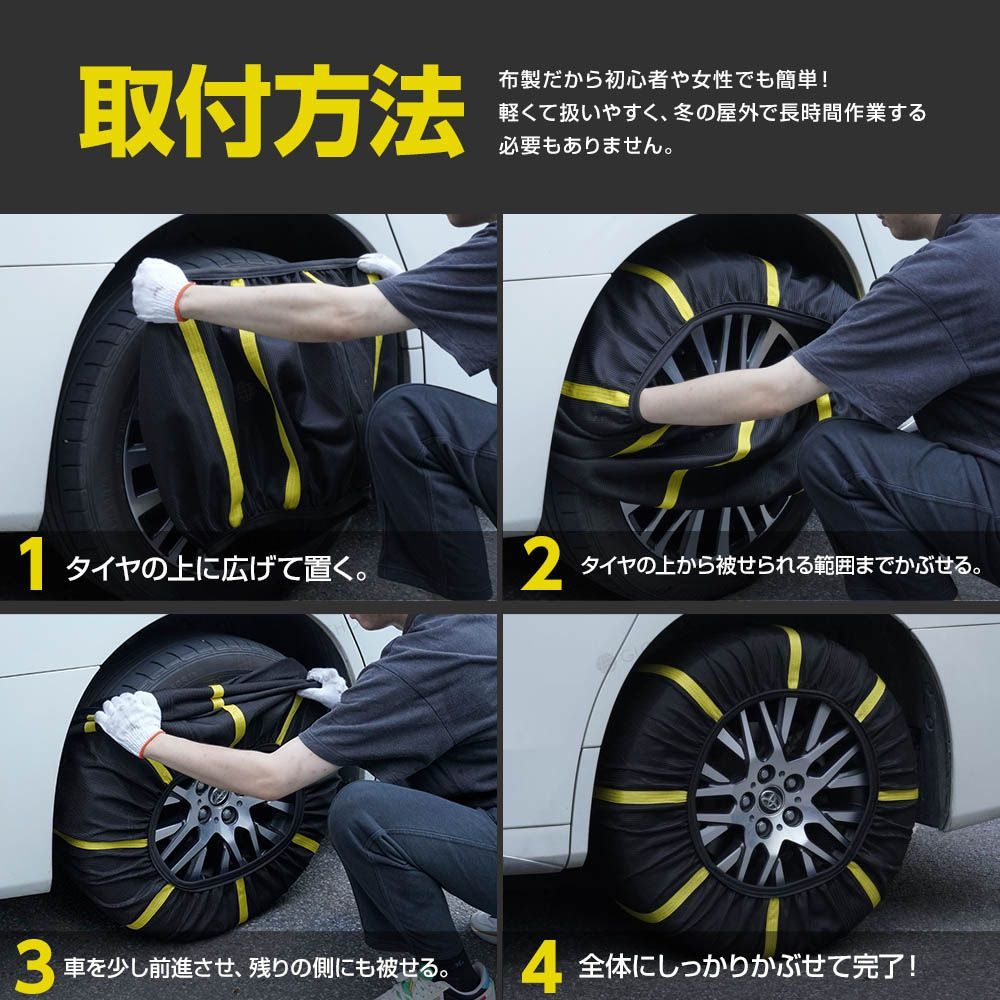 取付方法

布製だから初心者や女性でも簡単！
軽くて扱いやすく、冬の屋外で長時間作業する必要もありません。

1 タイヤの上に広げて置く。

2 タイヤの上から被せられる範囲までかぶせる。

3 車を少し前進させ、残りの側にも被せる。

4 全体にしっかりかぶせて完了！