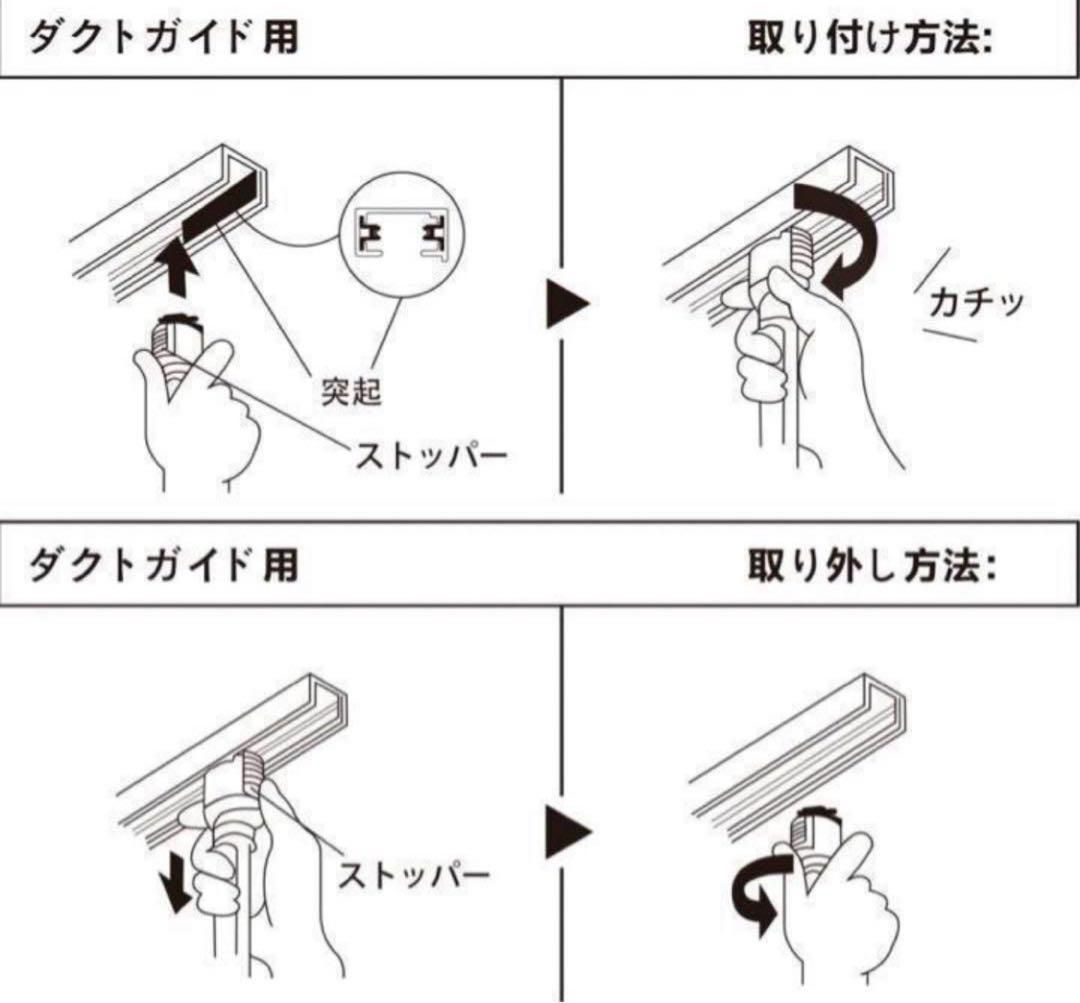 ダクトガイド用

取り付け方法:

突起

ストッパー

カチッ

ダクトガイド用

取り外し方法:

ストッパー