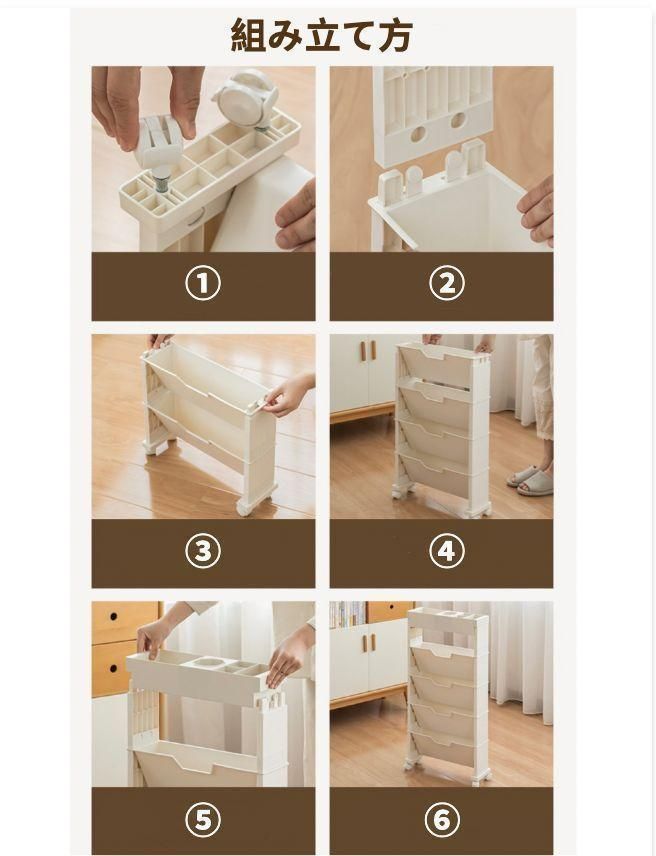 組み立て方

①

②

③

④

⑤

⑥