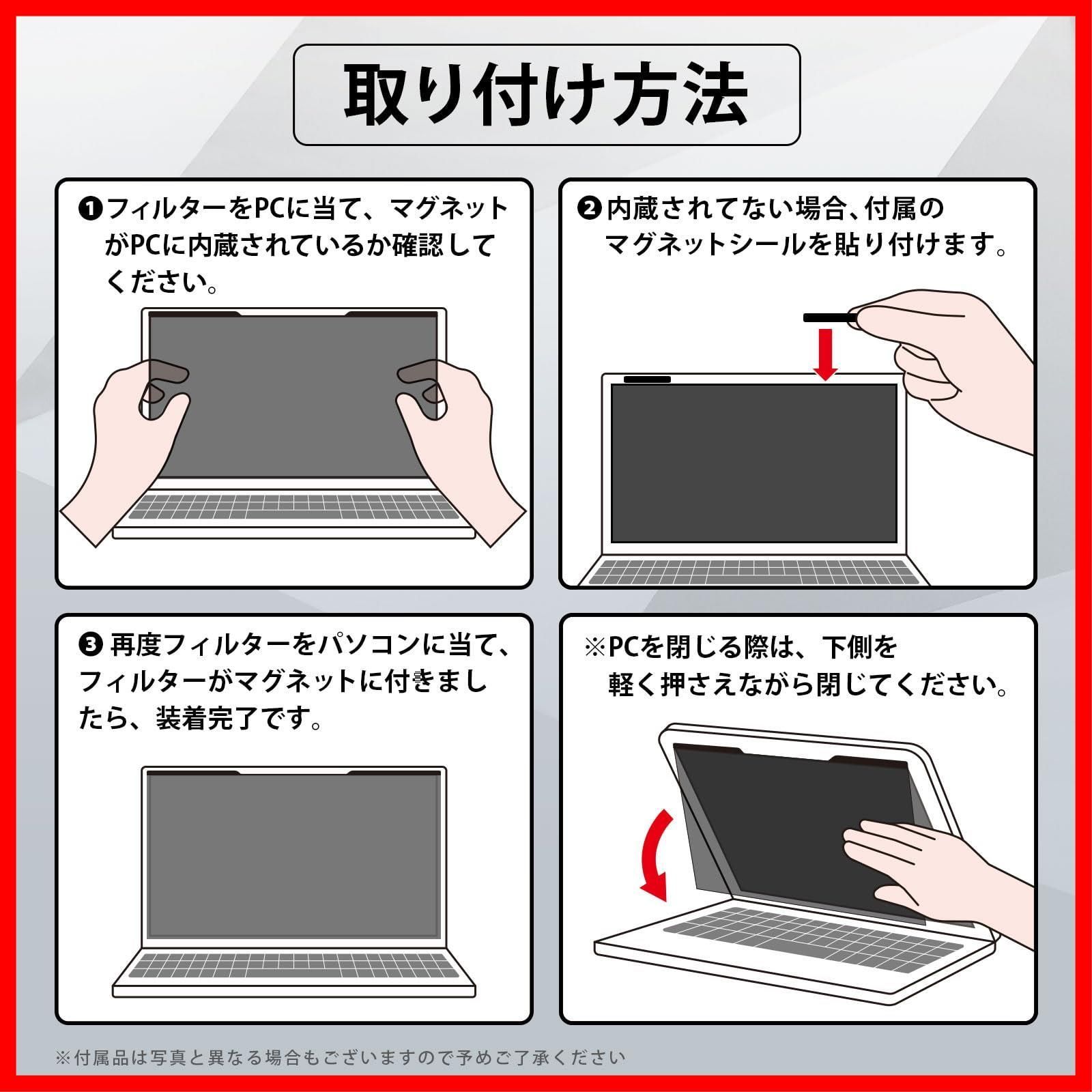 取り付け方法

❶フィルターをPCに当て、マグネットがPCに内蔵されているか確認してください。

❷内蔵されてない場合、付属のマグネットシールを貼り付けます。

❸ 再度フィルターをパソコンに当て、フィルターがマグネットに付きましたら、装着完了です。

※PCを閉じる際は、下側を軽く押さえながら閉じてください。

※付属品は写真と異なる場合もございますので予めご了承ください