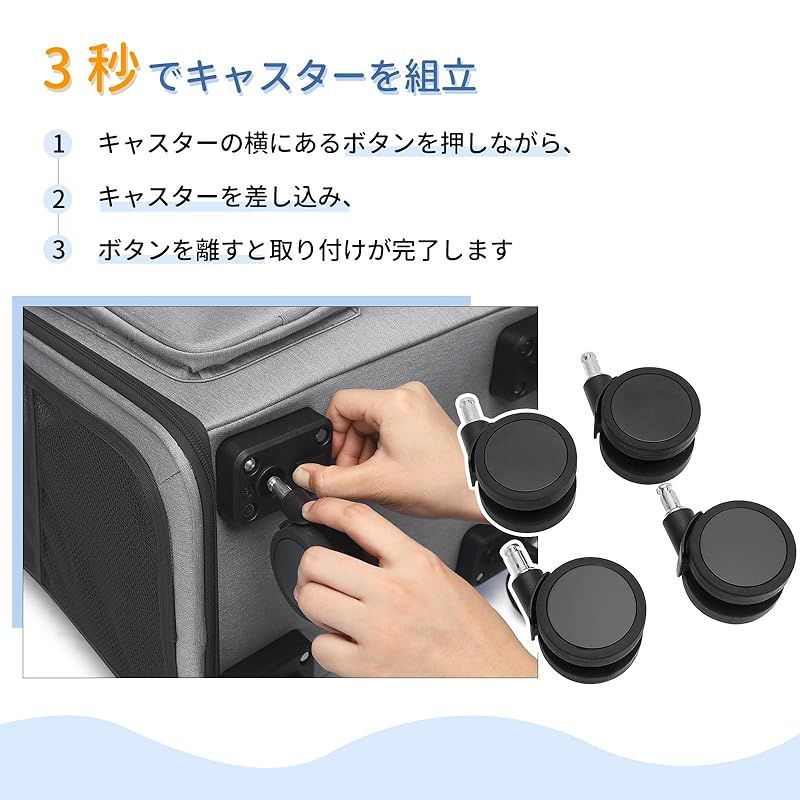 3 秒でキャスターを組立

1 キャスターの横にあるボタンを押しながら、

2 キャスターを差し込み、

3 ボタンを離すと取り付けが完了します