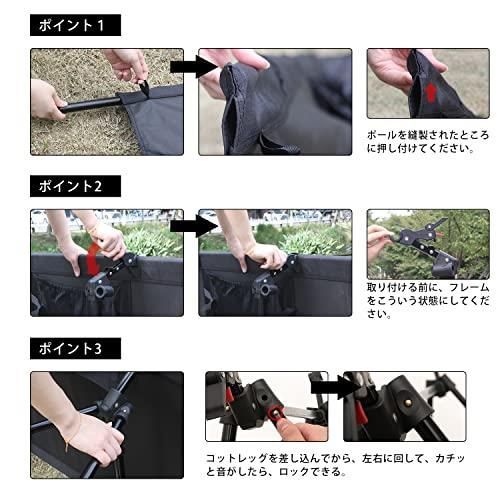 ポイント1

ポールを縫製されたところに押し付けてください。

ポイント2

取り付ける前に、フレームをこういう状態にしてください。

ポイント3

コットレッグを差し込んでから、左右に回して、カチッと音がしたら、ロックできる。