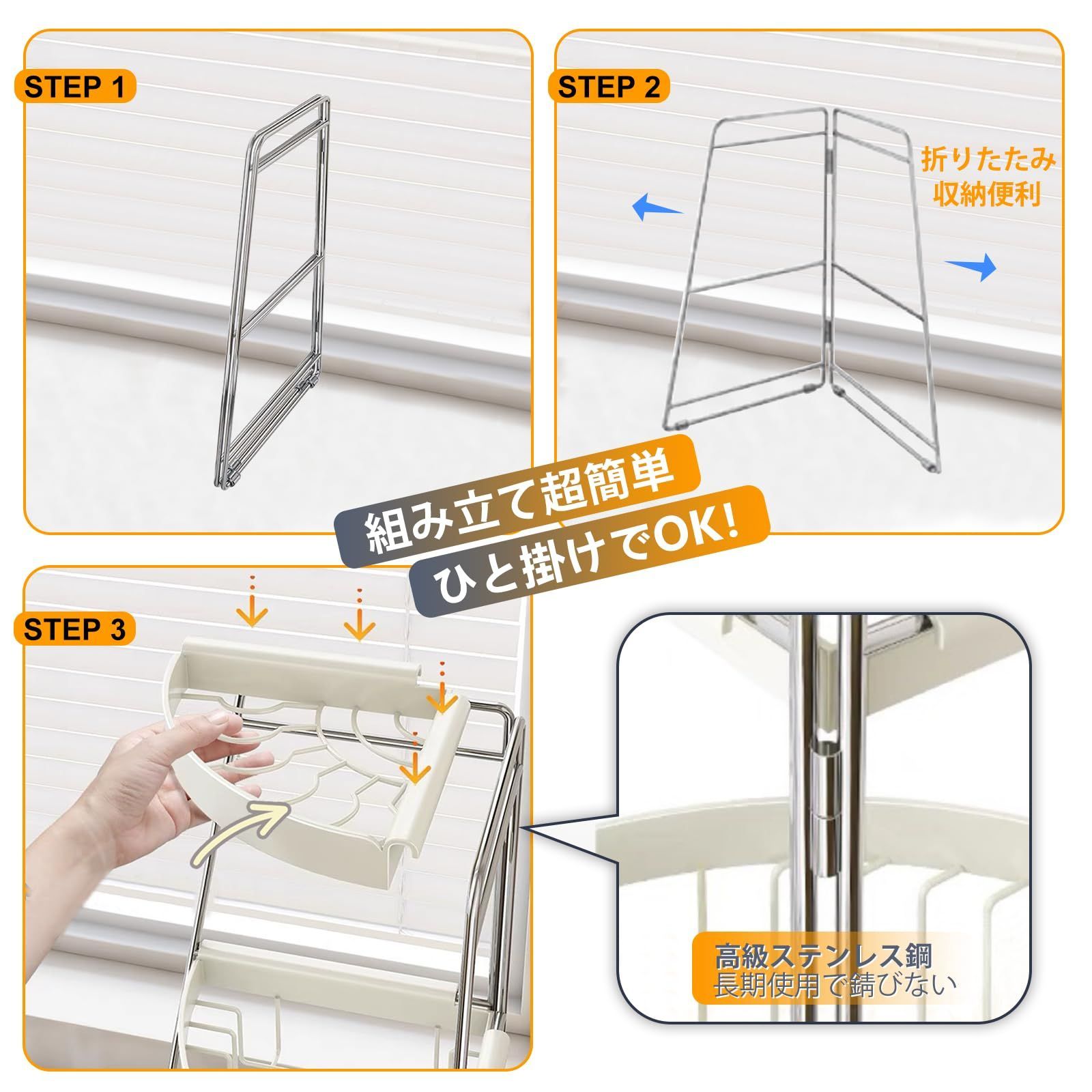 STEP 1

STEP 2

折りたたみ
収納便利

組み立て超簡単
ひと掛けでOK!

STEP 3

高級ステンレス鋼
長期使用で錆びない