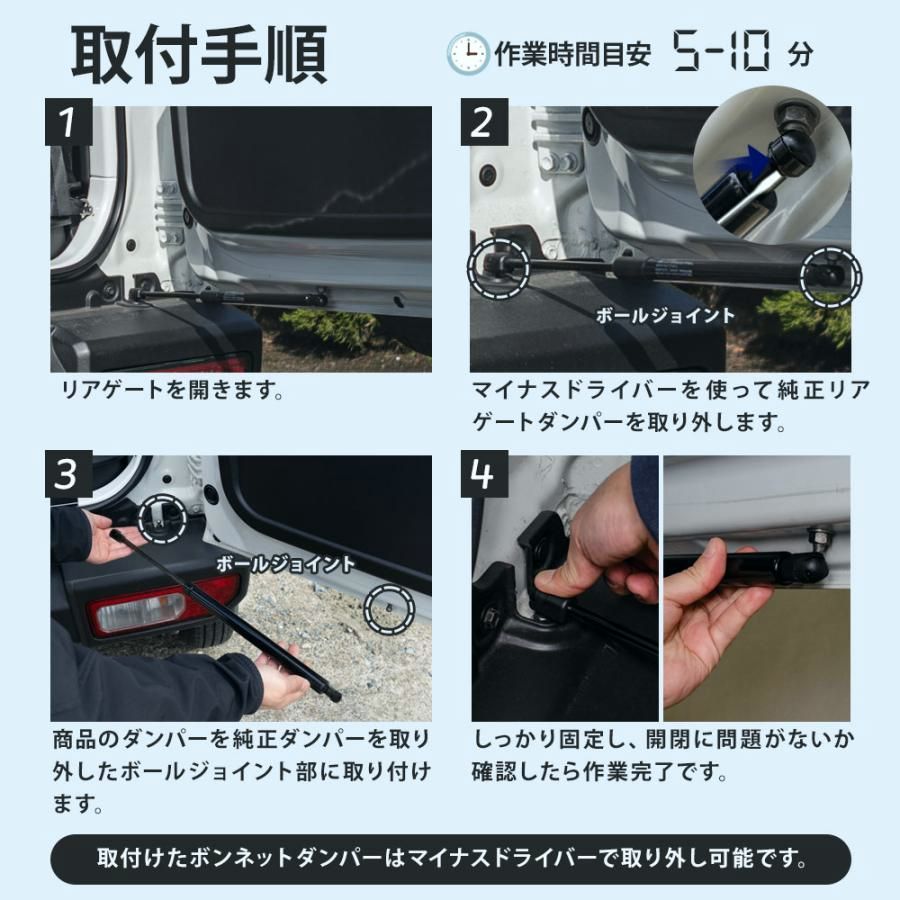 取付手順

作業時間目安 5-10 分

1

リアゲートを開きます。

2

ボールジョイント

マイナスドライバーを使って純正リアゲートダンパーを取り外します。

3

ボールジョイント

商品のダンパーを純正ダンパーを取り外したボールジョイント部に取り付けます。

4

しっかり固定し、開閉に問題がないか確認したら作業完了です。

取付けたボンネットダンパーはマイナスドライバーで取り外し可能です。