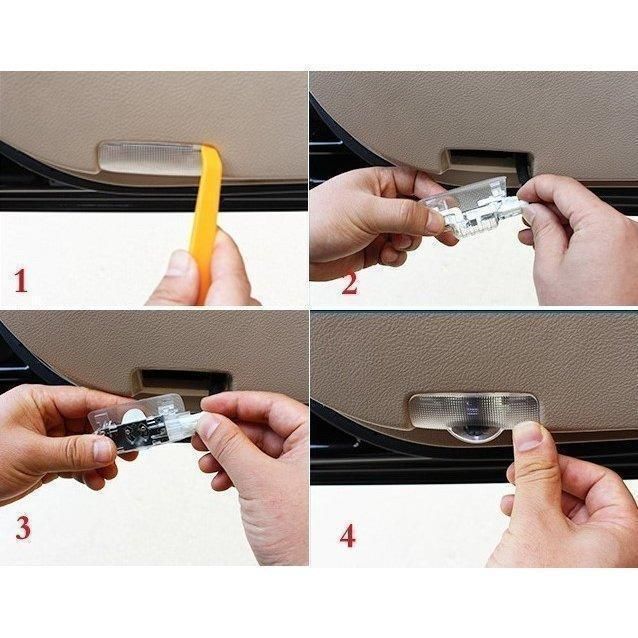 1

2

3

4