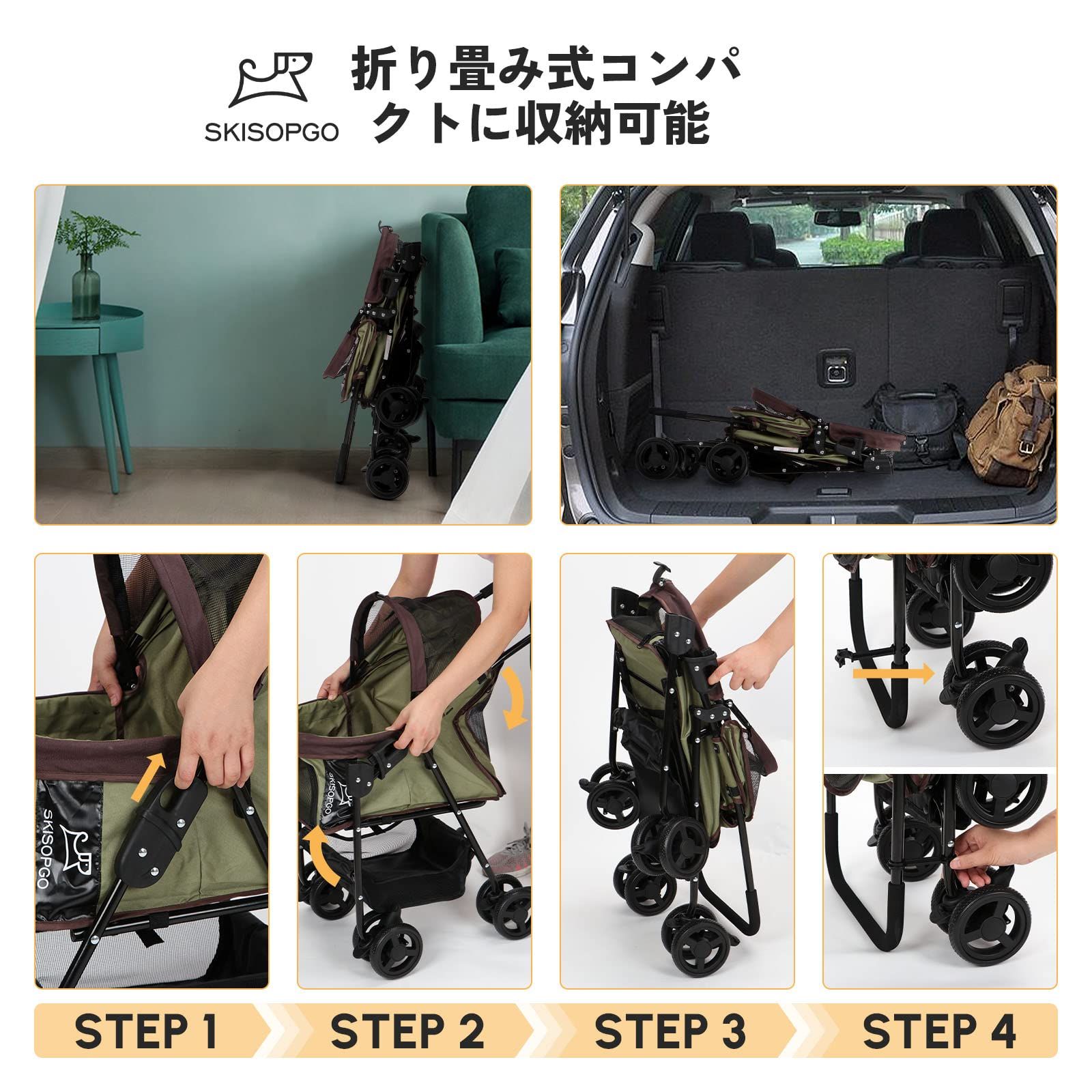 SKISOPGO

折り畳み式コンパクトに収納可能

SKISOPGO

SKISOPGO

STEP 1 STEP 2 STEP 3 STEP 4