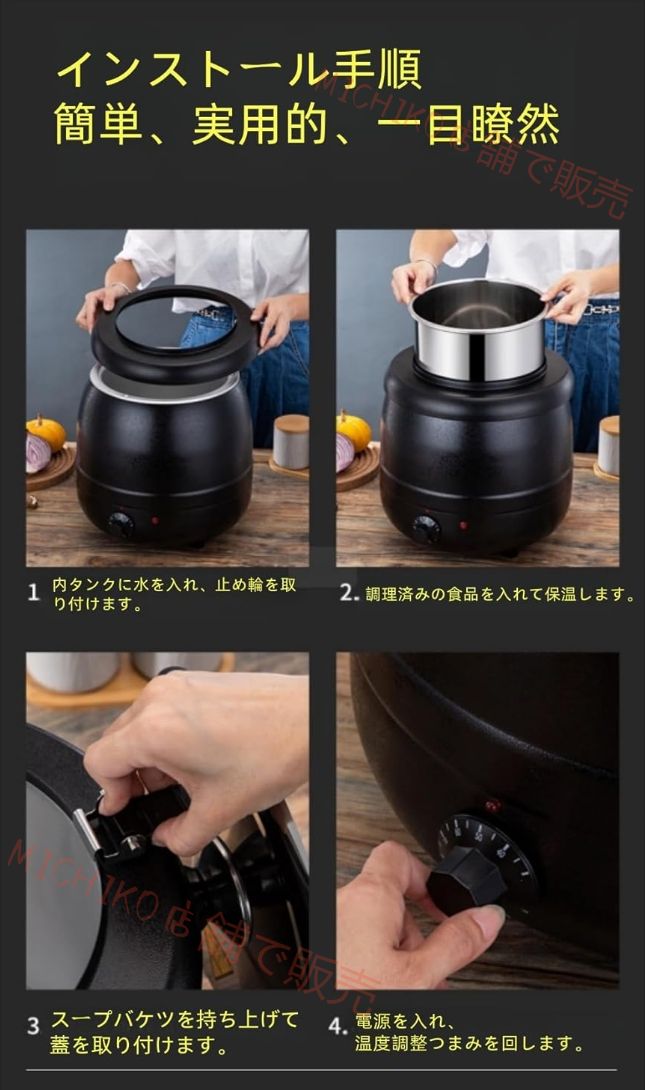 インストール手順
簡単、実用的、一目瞭然

MICHIKO店舗で販売

1 内タンクに水を入れ、止め輪を取り付けます。

2. 調理済みの食品を入れて保温します。

MICHIKO店舗で販売

3 スープバケツを持ち上げて蓋を取り付けます。

4. 電源を入れ、温度調整つまみを回します。