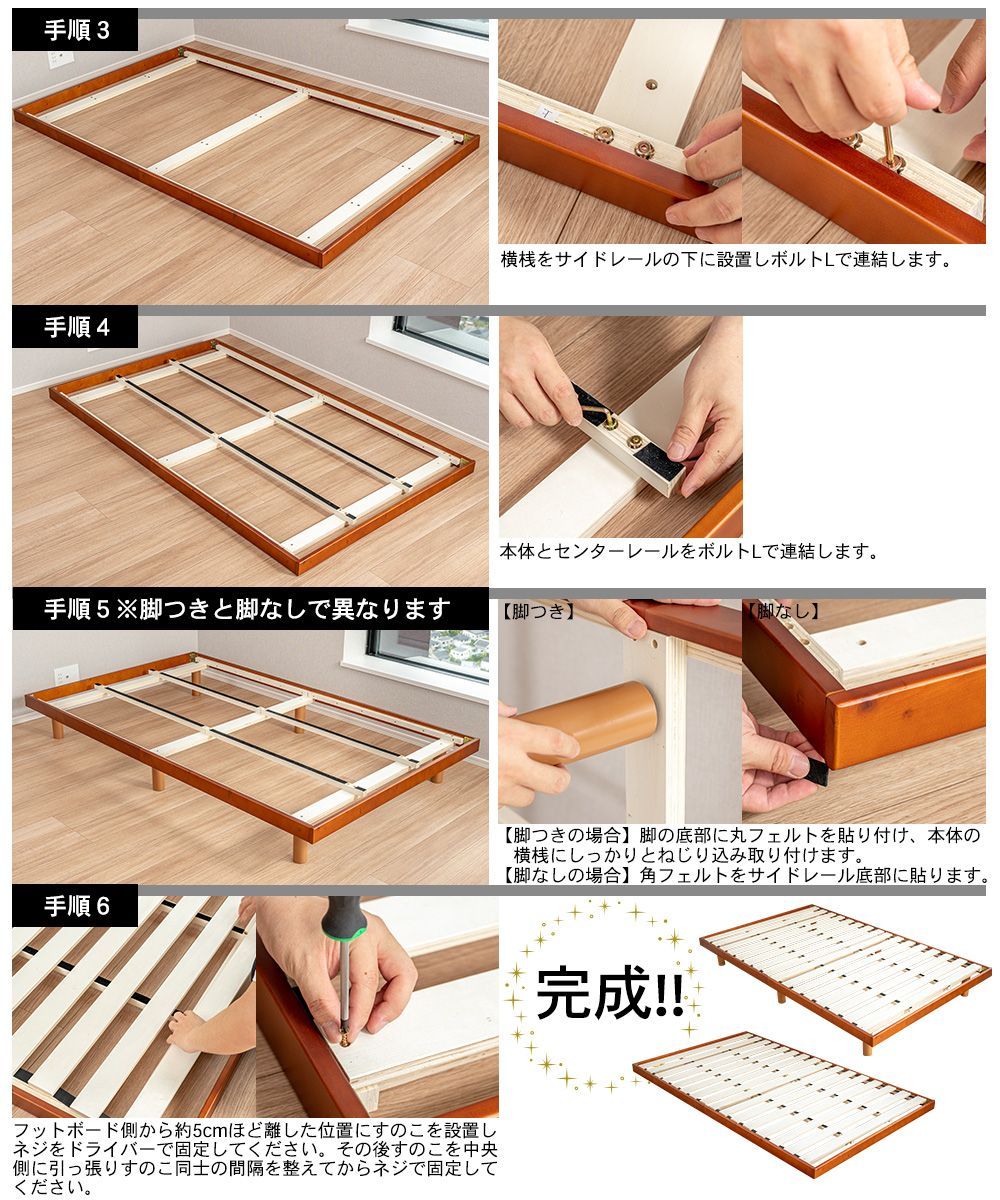 手順３

横桟をサイドレールの下に設置しボルトLで連結します。

手順４

本体とセンターレールをボルトLで連結します。

手順５※脚つきと脚なしで異なります

【脚つき】

【脚なし】

【脚つきの場合】脚の底部に丸フェルトを貼り付け、本体の横桟にしっかりとねじり込み取り付けます。
【脚なしの場合】角フェルトをサイドレール底部に貼ります。

手順６

フットボード側から約5cmほど離した位置にすのこを設置しネジをドライバーで固定してください。その後すのこを中央側に引っ張りすのこ同士の間隔を整えてからネジで固定してください。

完成!!