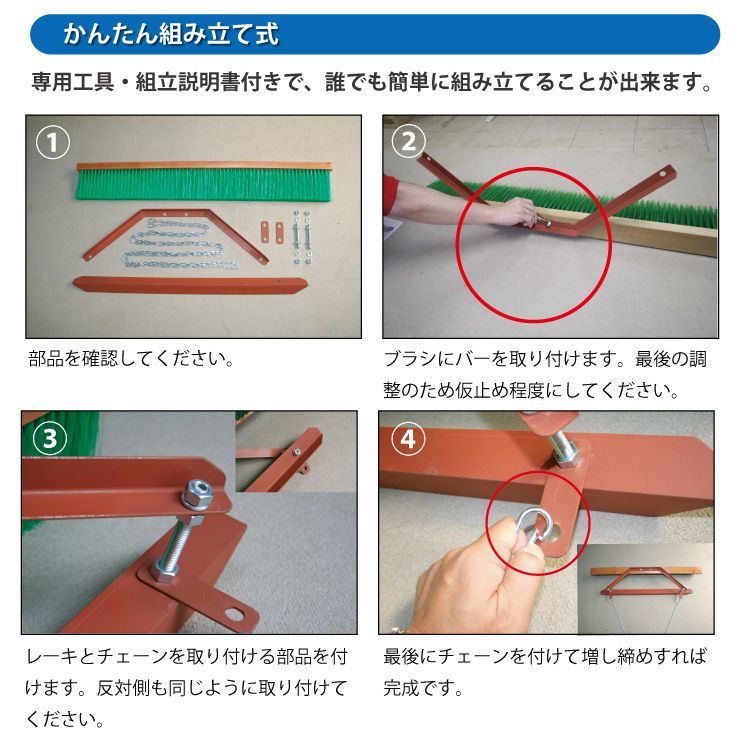 かんたん組み立て式

専用工具・組立説明書付きで、誰でも簡単に組み立てることが出来ます。

1

部品を確認してください。

2

ブラシにバーを取り付けます。最後の調整のため仮止め程度にしてください。

3

レーキとチェーンを取り付ける部品を付けます。反対側も同じように取り付けてください。

4

最後にチェーンを付けて増し締めすれば完成です。