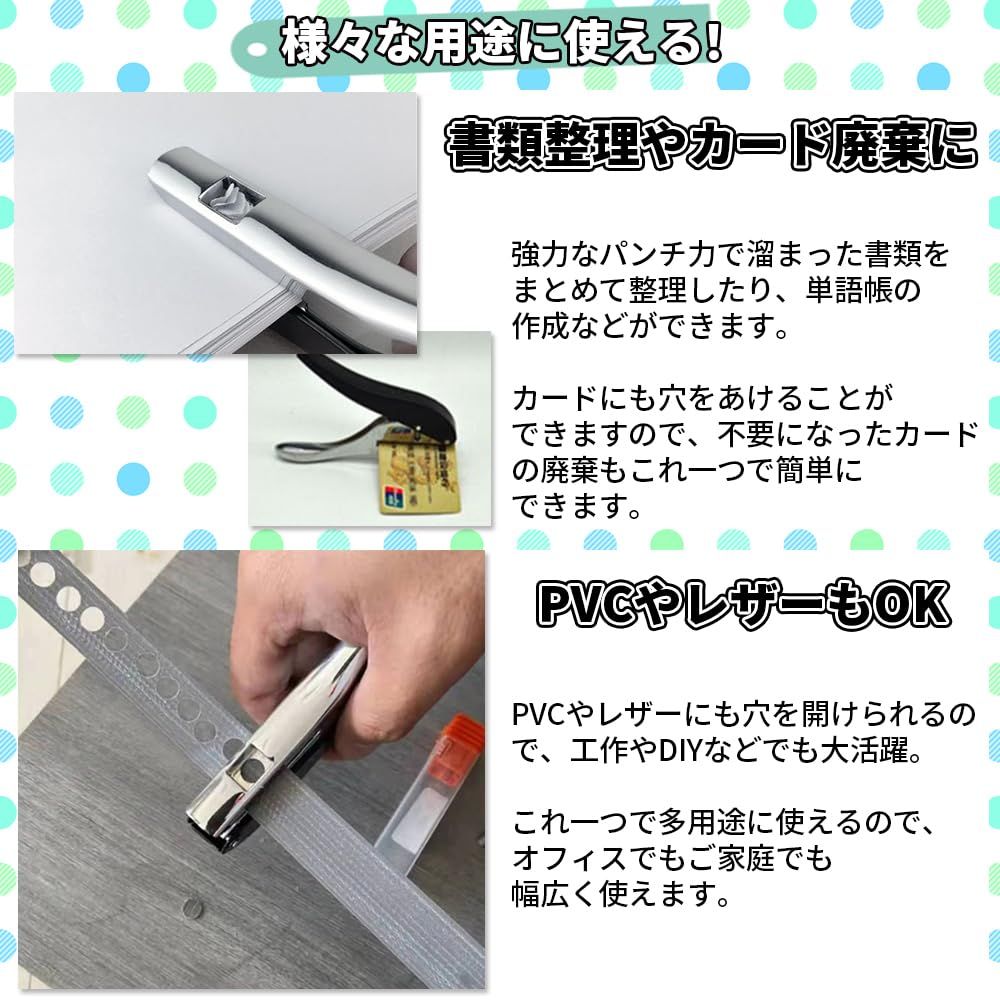 様々な用途に使える!

書類整理やカード廃棄に

強力なパンチ力で溜まった書類をまとめて整理したり、単語帳の作成などができます。

カードにも穴をあけることができますので、不要になったカードの廃棄もこれ一つで簡単にできます。

PVCやレザーもOK

PVCやレザーにも穴を開けられるので、工作やDIYなどでも大活躍。

これ一つで多用途に使えるので、オフィスでもご家庭でも幅広く使えます。