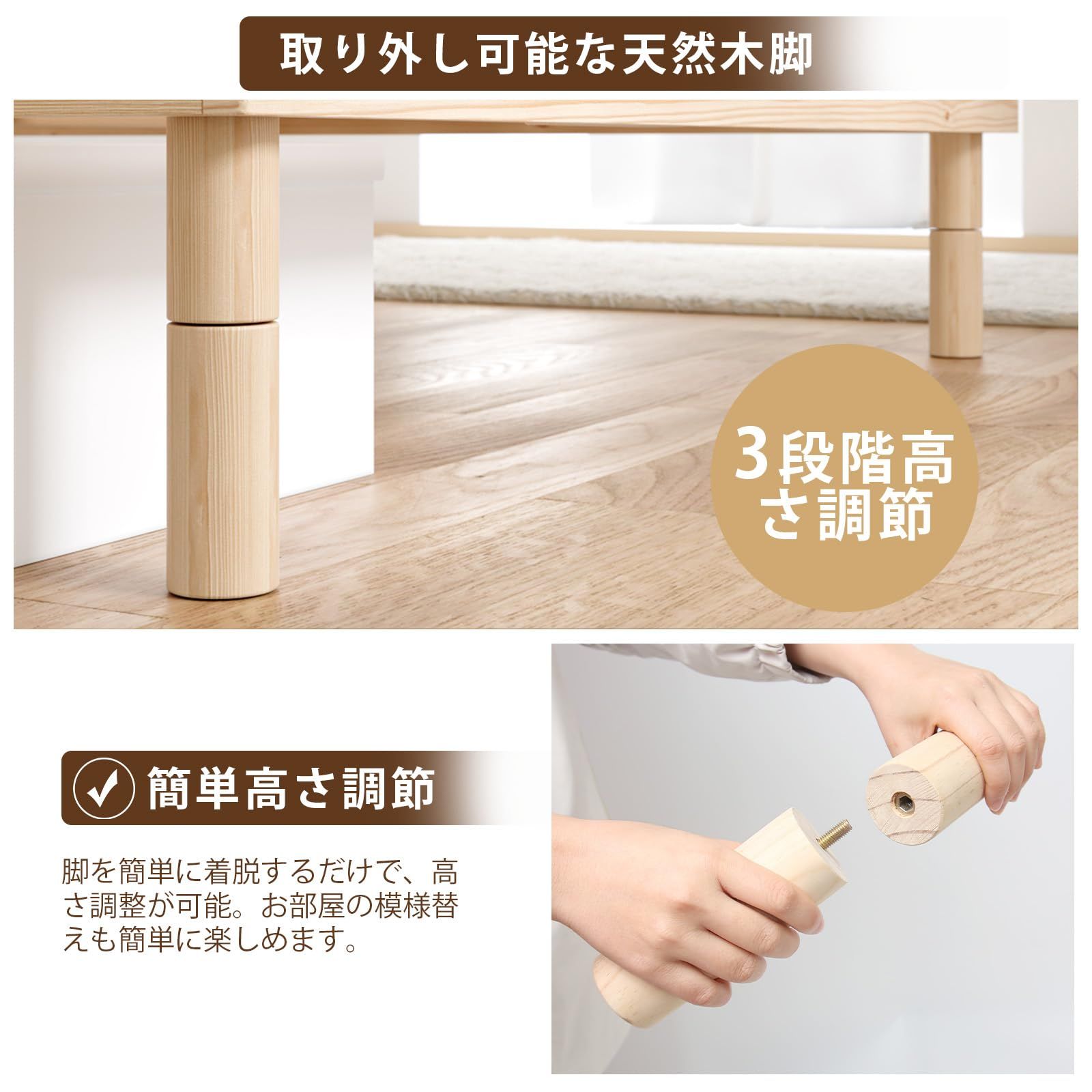 取り外し可能な天然木脚

3段階高さ調節

簡単高さ調節

脚を簡単に着脱するだけで、高さ調整が可能。お部屋の模様替えも簡単に楽しめます。