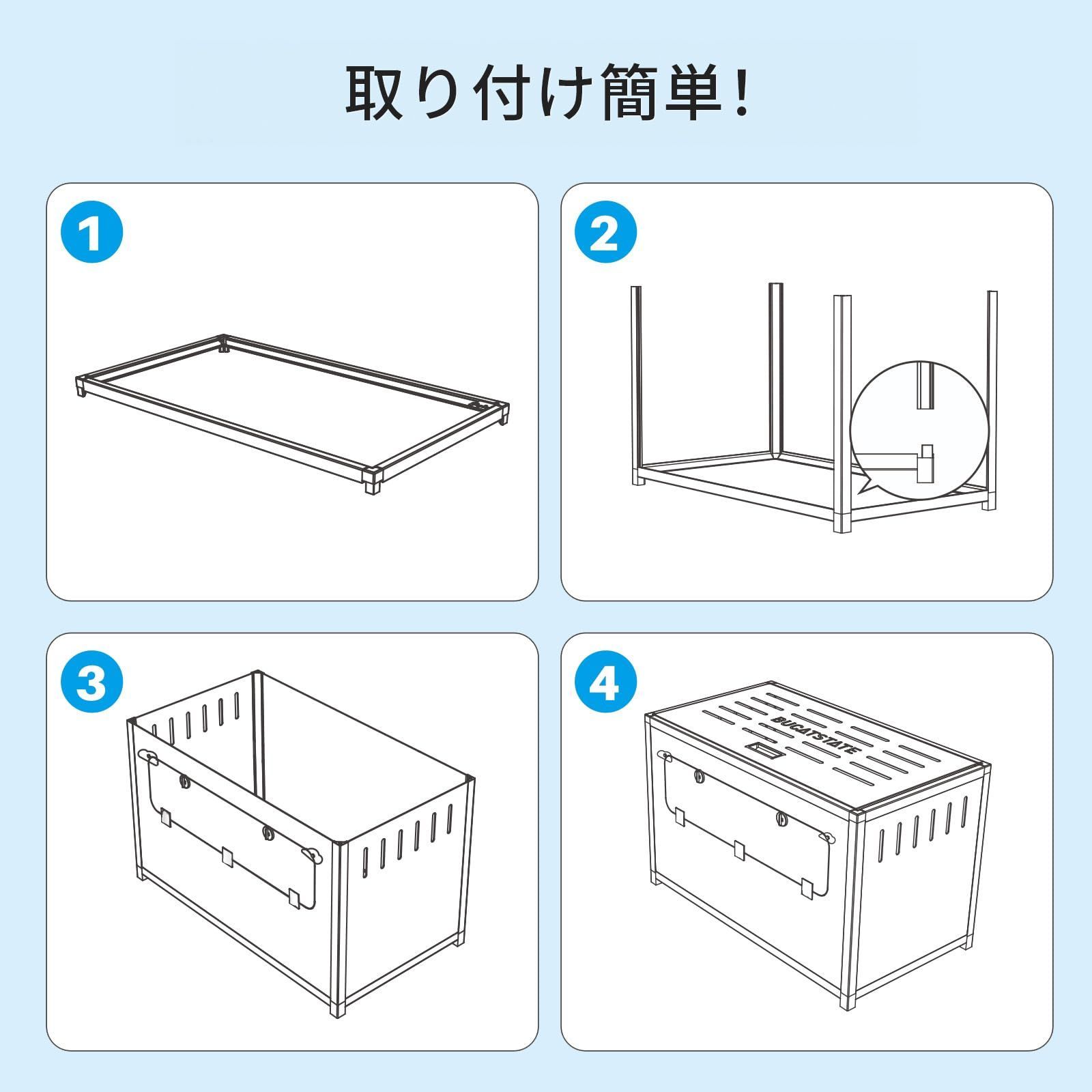 取り付け簡単!

1

2

3

4

BUCATSTATE