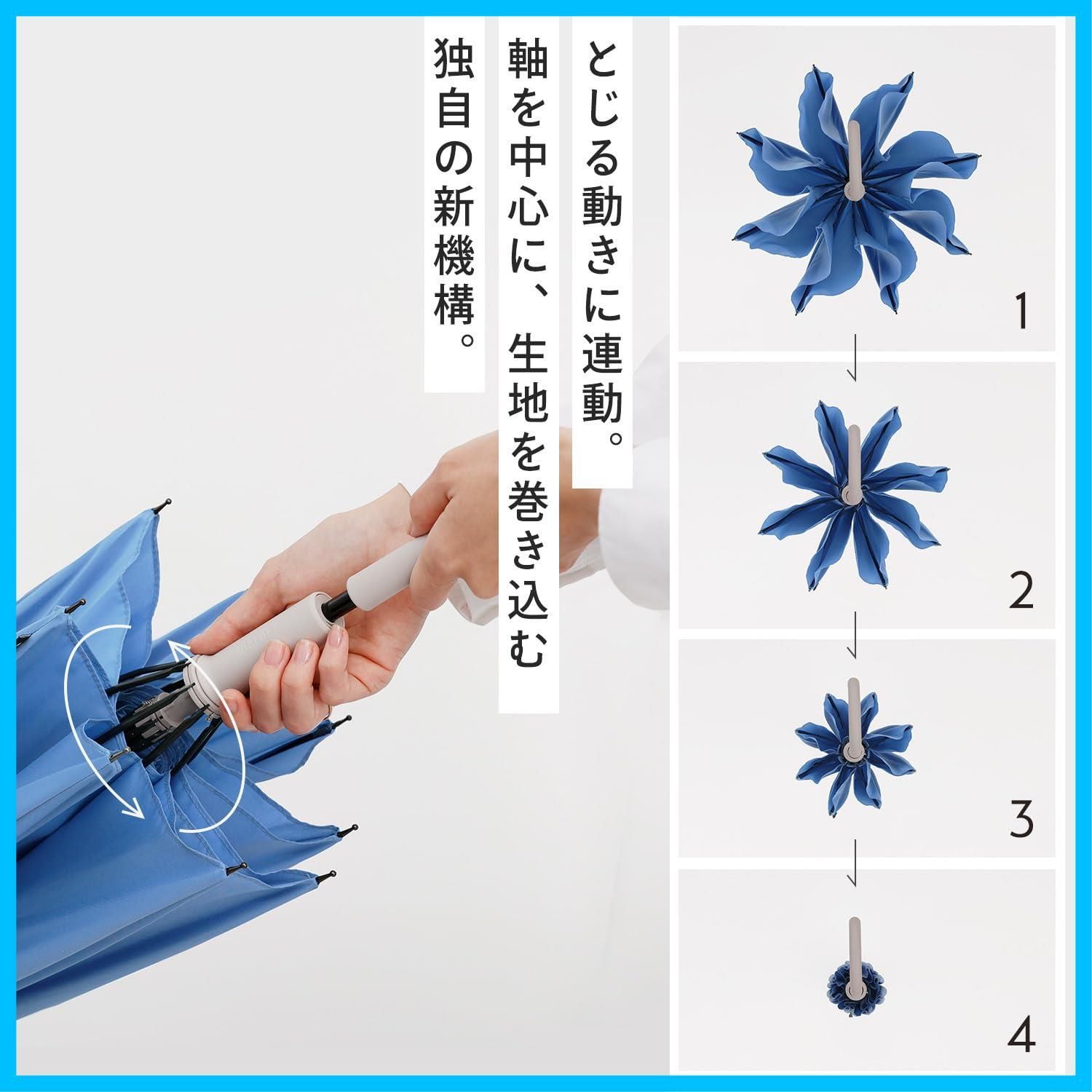 とじる動きに連動。
軸を中心に、生地を巻き込む
独自の新機構。

1

2

3

4